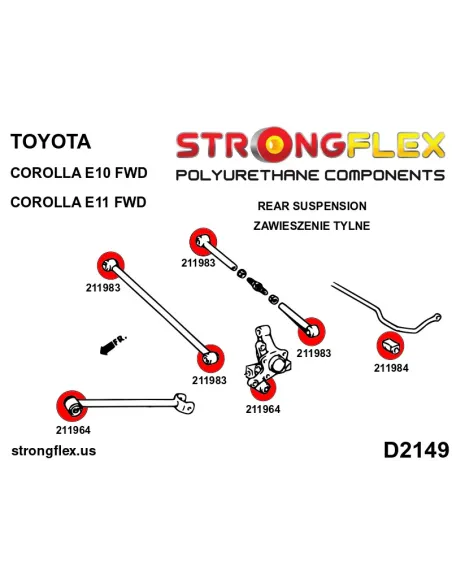 TOYOTA

COROLLA E10 FWD

COROLLA E11 FWD

STRONGFLEX

POLYURETHANE COMPONENTS

REAR SUSPENSION

ZAWIESZENIE TYLNE

211983

211983

FR.

211983

211983

211984

211964

211964

strongflex.us

D2149