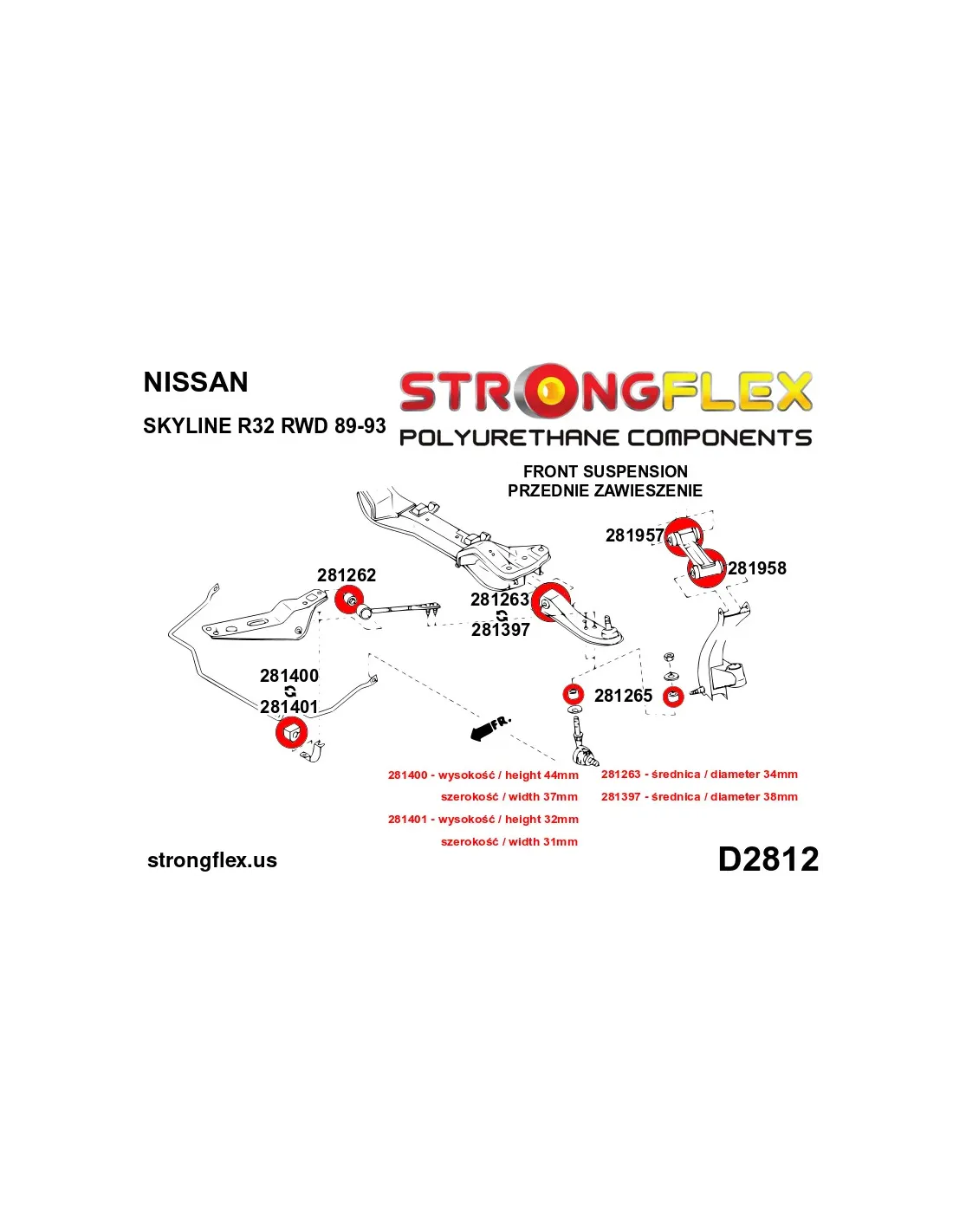 NISSAN

SKYLINE R32 RWD 89-93

STRONGFLEX

POLYURETHANE COMPONENTS

FRONT SUSPENSION
PRZEDNIE ZAWIESZENIE

281957

281958

281262

281263
281397

281400
281401

281265

FR.

281400 - wysokość / height 44mm
szerokość / width 37mm
281401 - wysokość / height 32mm
szerokość / width 31mm

281263 - średnica / diameter 34mm
281397 - średnica / diameter 38mm

strongflex.us

D2812