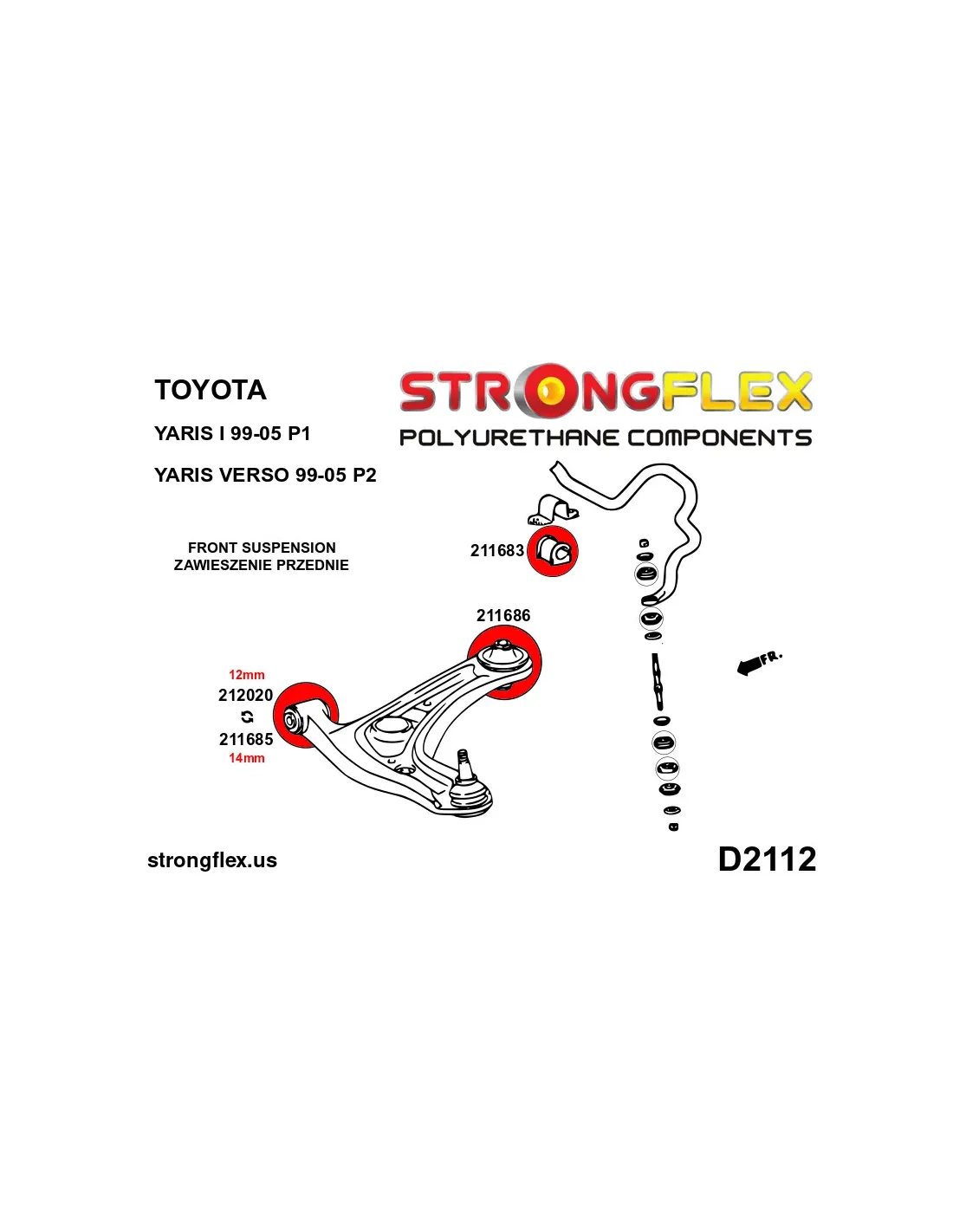 TOYOTA

YARIS I 99-05 P1

YARIS VERSO 99-05 P2

STRONGFLEX
POLYURETHANE COMPONENTS

FRONT SUSPENSION
ZAWIESZENIE PRZEDNIE

211683

211686

12mm
212020

211685
14mm

FR.

strongflex.us

D2112