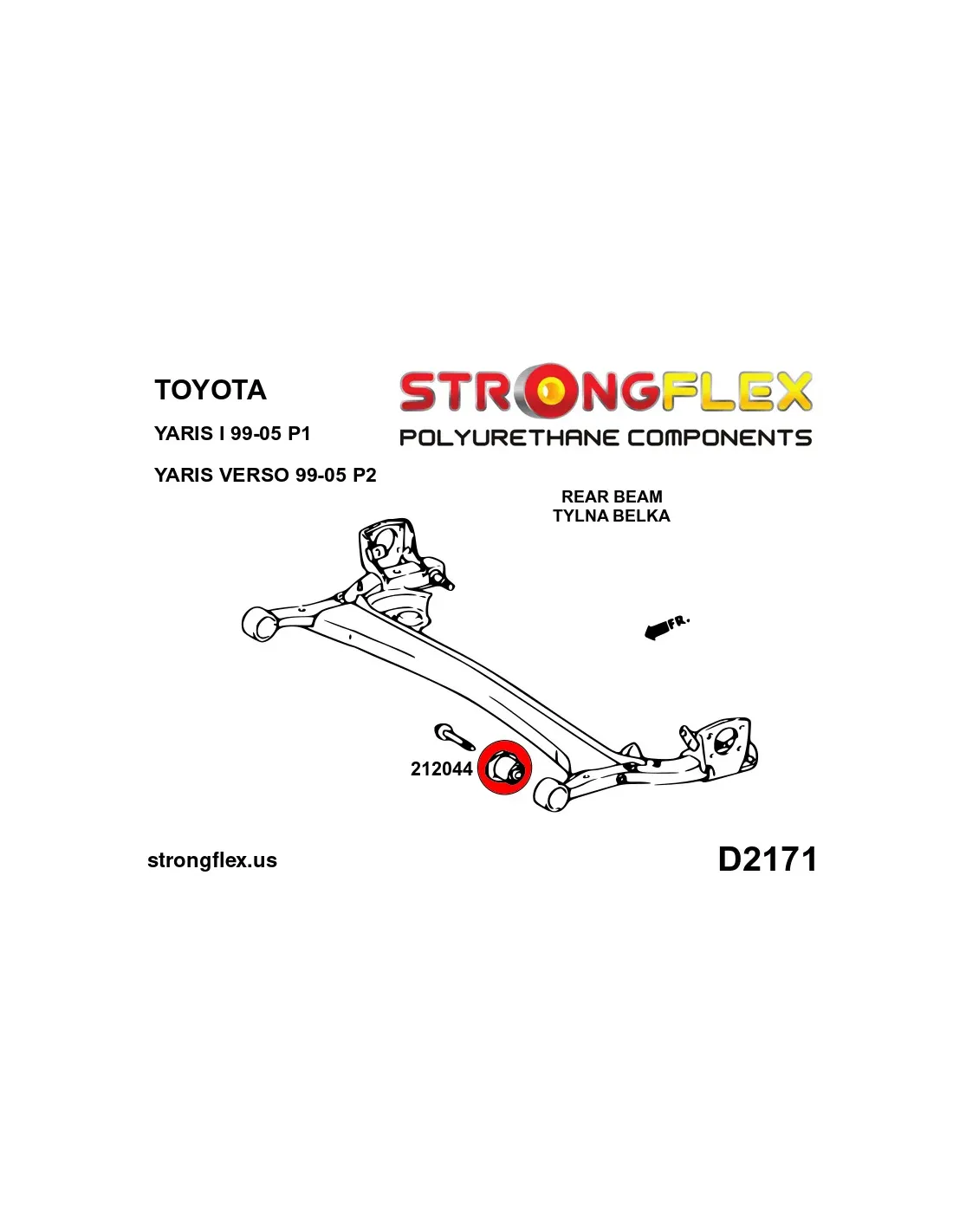 TOYOTA

YARIS I 99-05 P1

YARIS VERSO 99-05 P2

STRONGFLEX
POLYURETHANE COMPONENTS

REAR BEAM
TYLNA BELKA

FR.

212044

strongflex.us

D2171