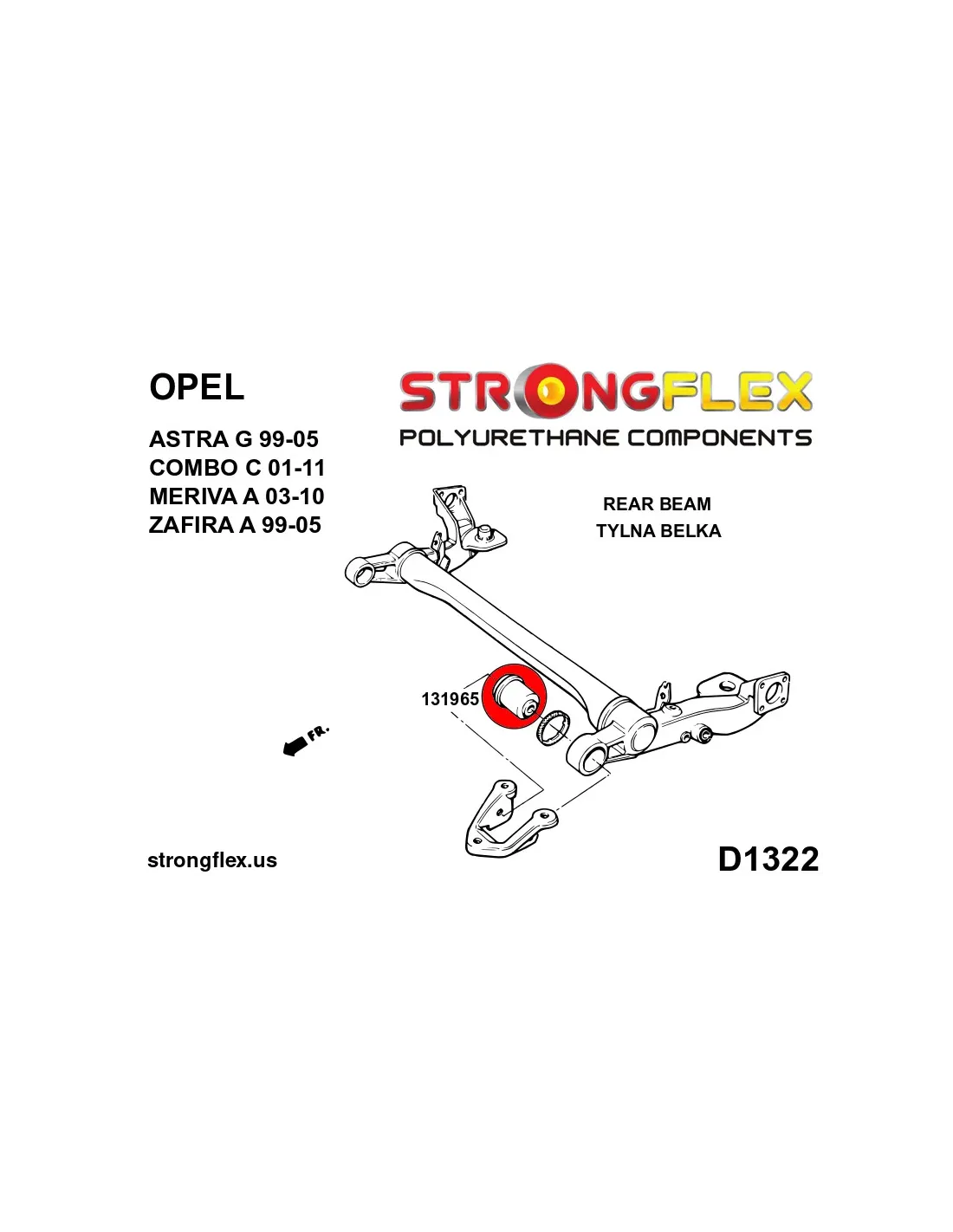 OPEL

ASTRA G 99-05
COMBO C 01-11
MERIVA A 03-10
ZAFIRA A 99-05

STRONGFLEX
POLYURETHANE COMPONENTS

REAR BEAM
TYLNA BELKA

131965

FR.

strongflex.us

D1322