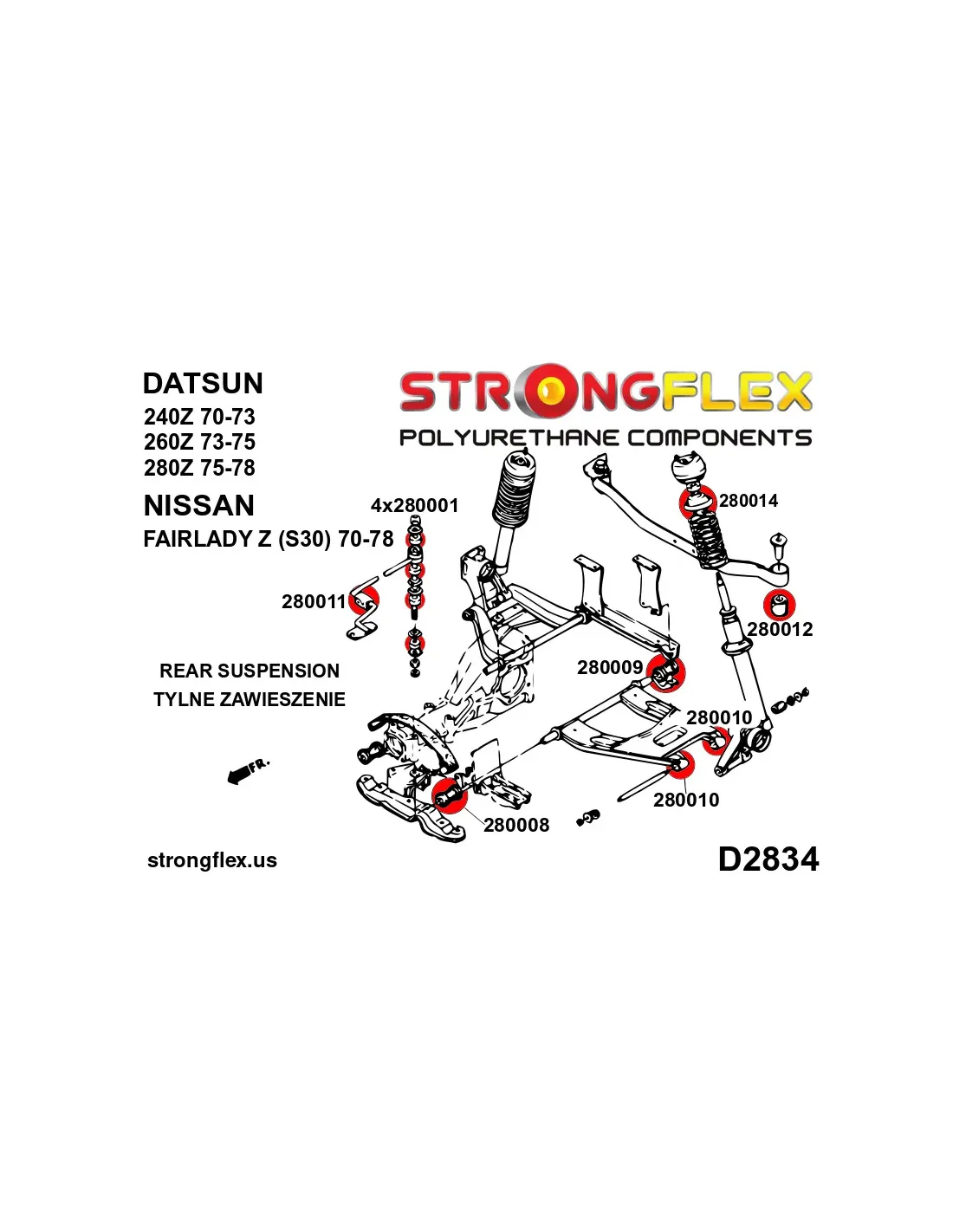 DATSUN
240Z 70-73
260Z 73-75
280Z 75-78

NISSAN
FAIRLADY Z (S30) 70-78

STRONGFLEX
POLYURETHANE COMPONENTS

4x280001

280014

280011

280012

REAR SUSPENSION
TYLNE ZAWIESZENIE

280009

280010

FR.

280010

280008

strongflex.us

D2834