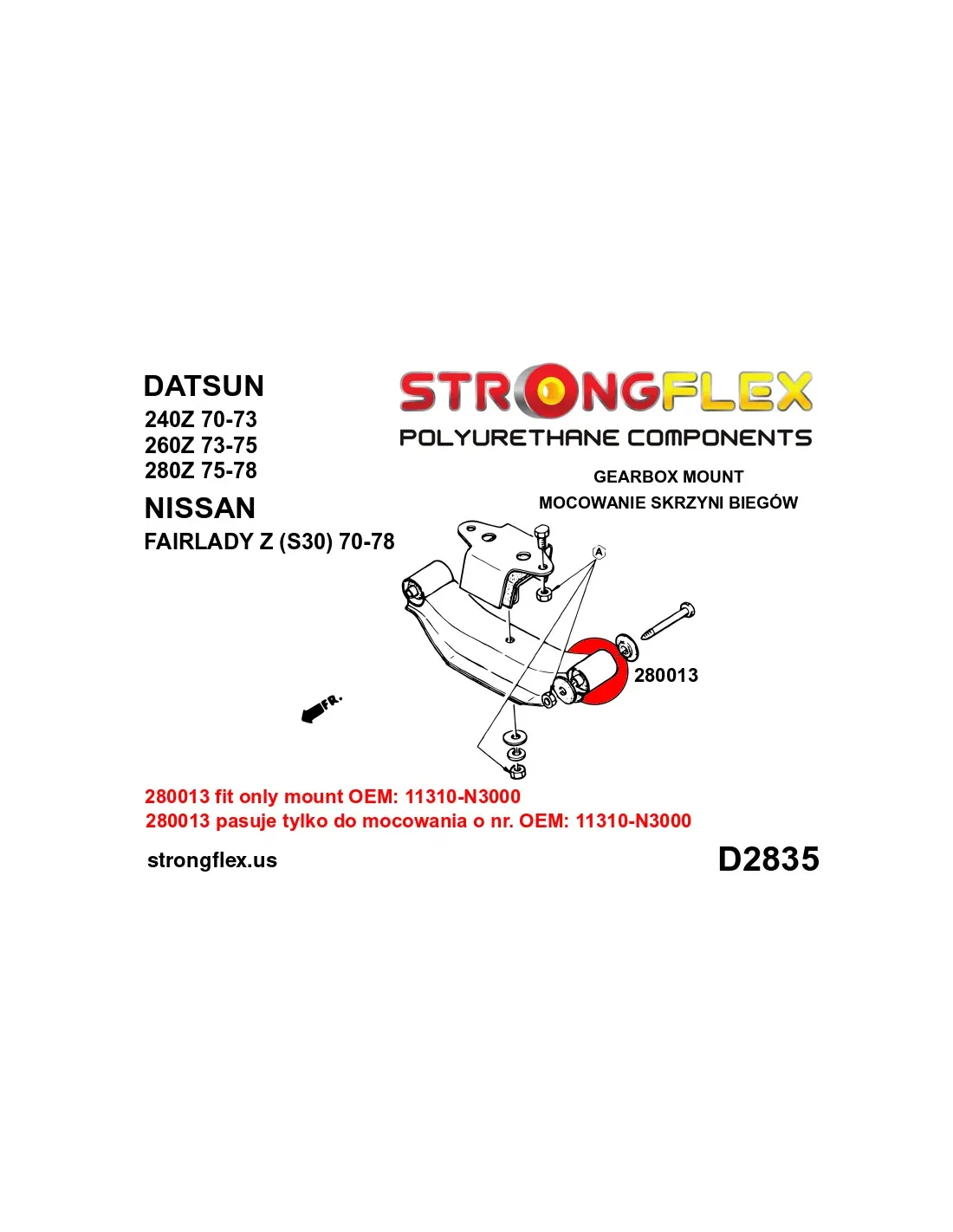 DATSUN
240Z 70-73
260Z 73-75
280Z 75-78

NISSAN
FAIRLADY Z (S30) 70-78

STRONGFLEX
POLYURETHANE COMPONENTS

GEARBOX MOUNT
MOCOWANIE SKRZYNI BIEGÓW

A

280013

FR.

280013 fit only mount OEM: 11310-N3000
280013 pasuje tylko do mocowania o nr. OEM: 11310-N3000

strongflex.us

D2835