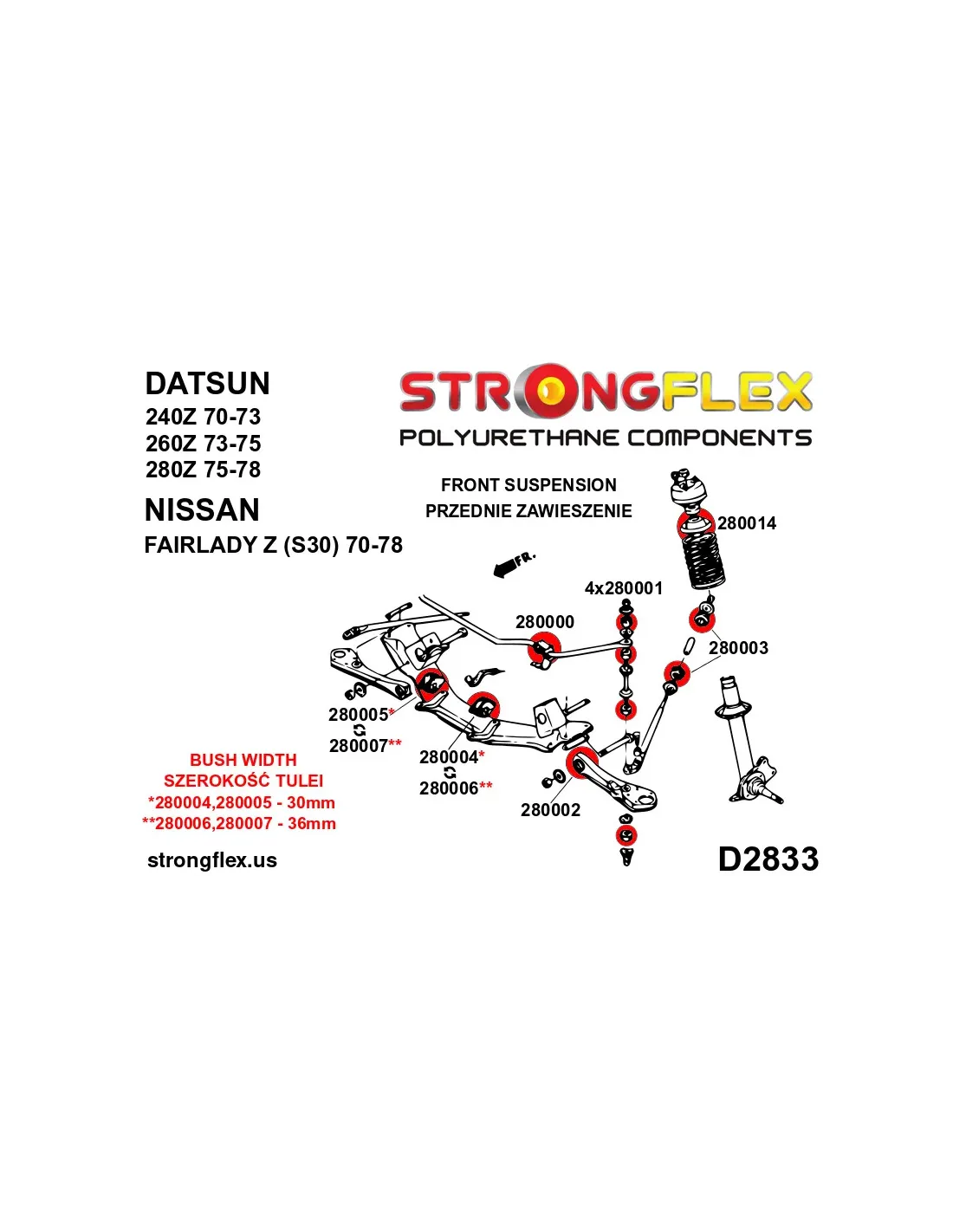 DATSUN
240Z 70-73
260Z 73-75
280Z 75-78

NISSAN
FAIRLADY Z (S30) 70-78

STRONGFLEX
POLYURETHANE COMPONENTS

FRONT SUSPENSION
PRZEDNIE ZAWIESZENIE

FR.

280014

4x280001

280000

280003

280005*
280007**

280004*
280006**

280002

BUSH WIDTH
SZEROKOŚĆ TULEI
*280004,280005 - 30mm
**280006,280007 - 36mm

strongflex.us

D2833