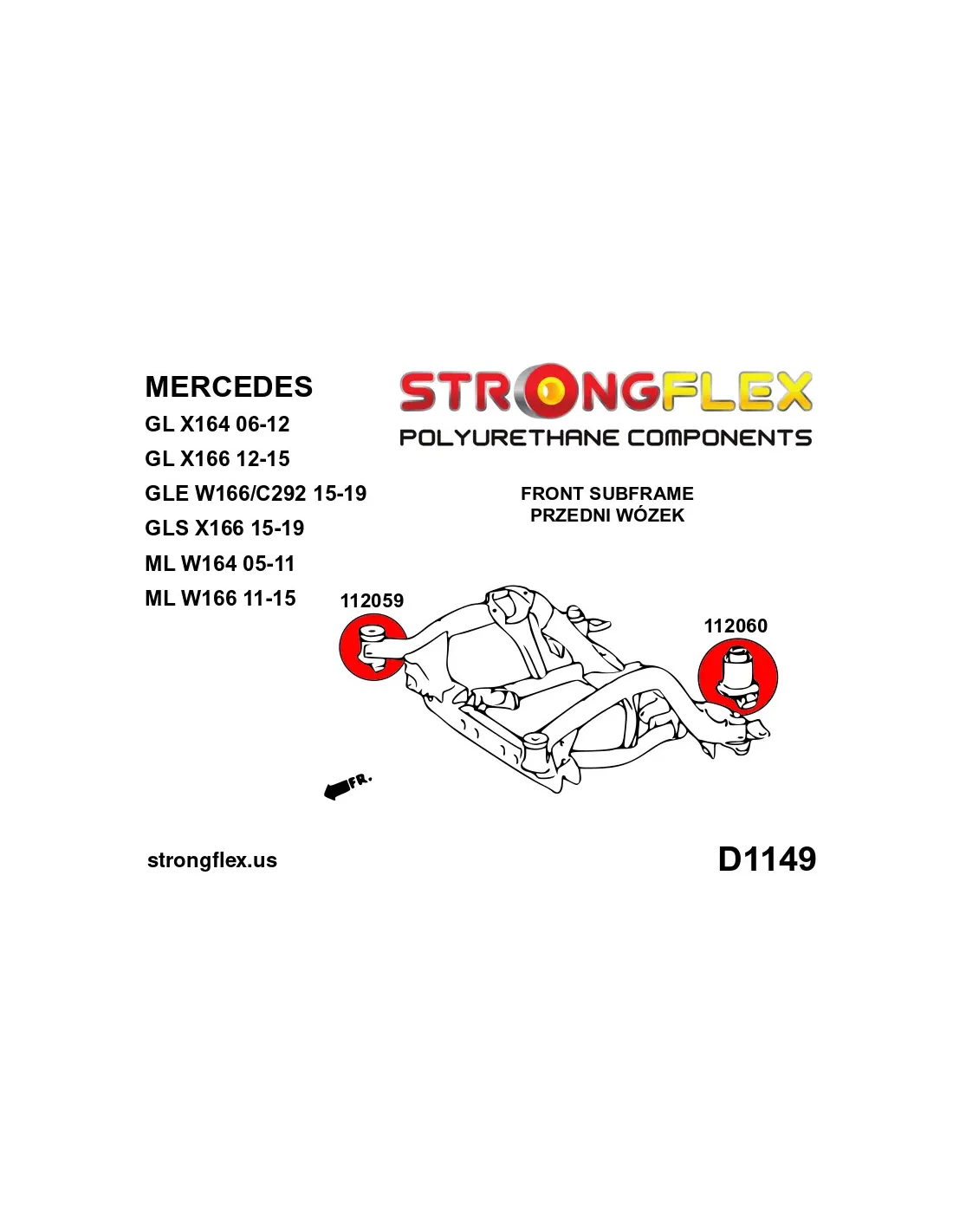 MERCEDES
GL X164 06-12
GL X166 12-15
GLE W166/C292 15-19
GLS X166 15-19
ML W164 05-11
ML W166 11-15

STRONGFLEX
POLYURETHANE COMPONENTS

FRONT SUBFRAME
PRZEDNI WÓZEK

112059

112060

FR.

strongflex.us

D1149