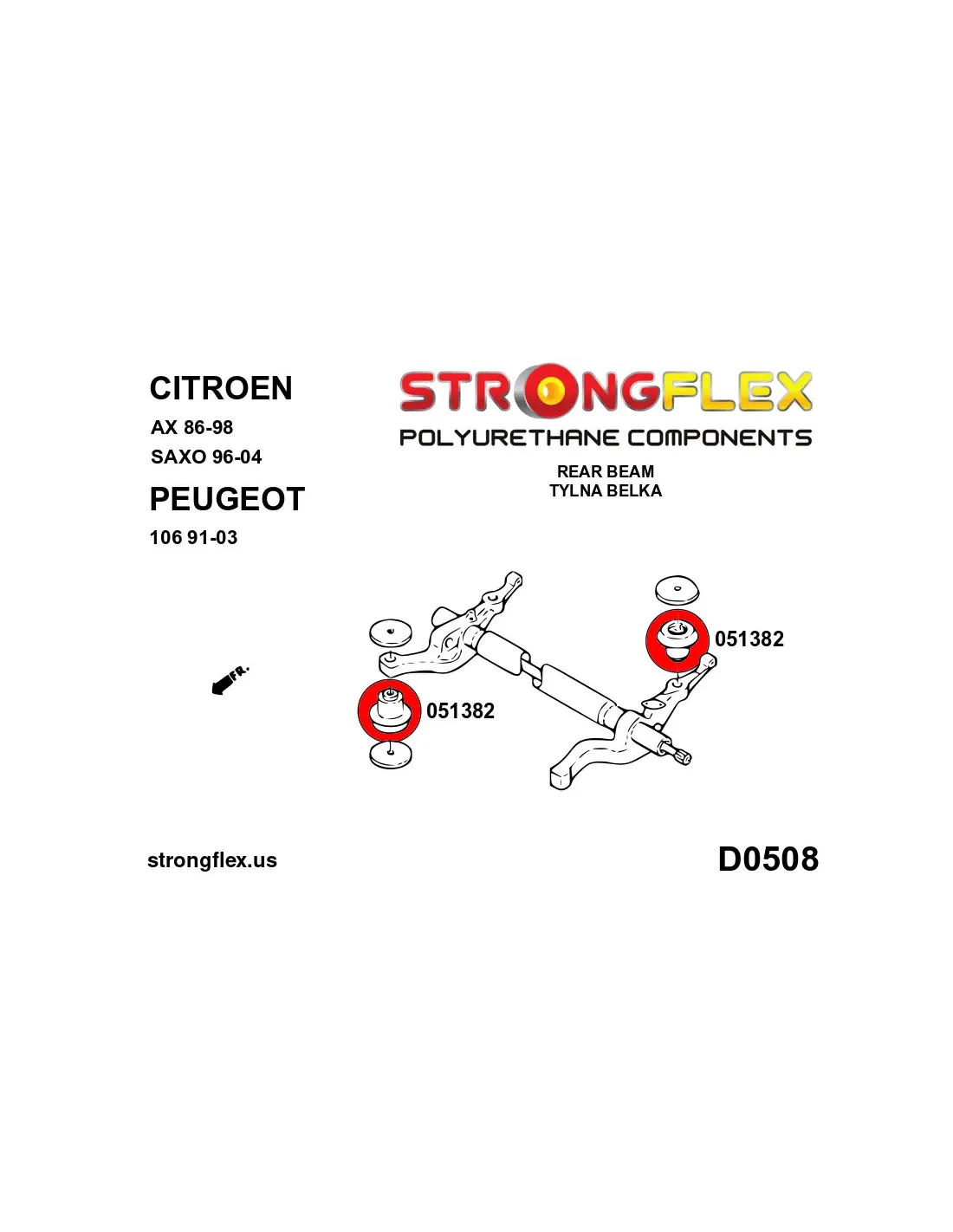 CITROEN
AX 86-98
SAXO 96-04

PEUGEOT
106 91-03

STRONGFLEX
POLYURETHANE COMPONENTS

REAR BEAM
TYLNA BELKA

FR.

051382

051382

strongflex.us

D0508