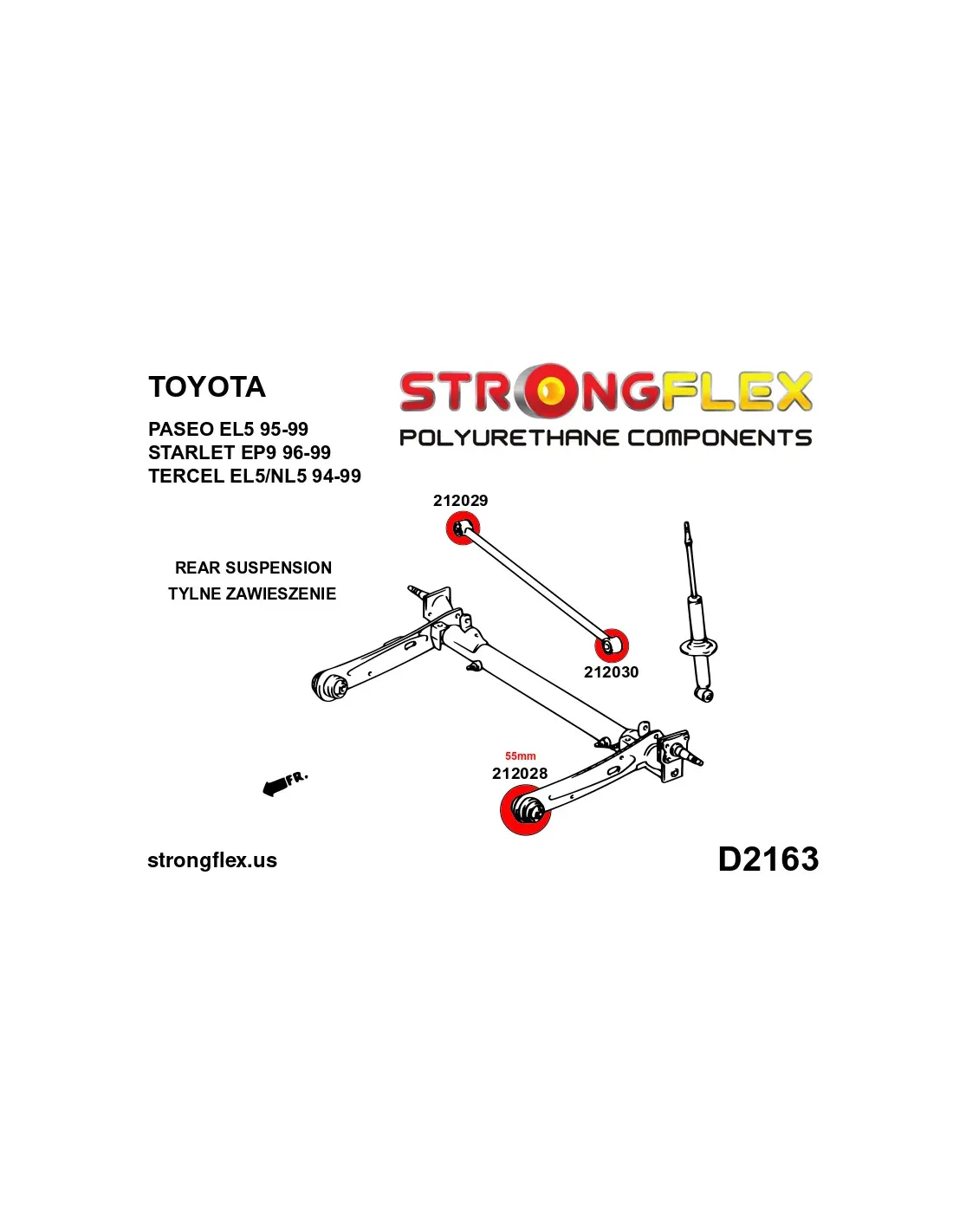 TOYOTA

PASEO EL5 95-99
STARLET EP9 96-99
TERCEL EL5/NL5 94-99

STRONGFLEX
POLYURETHANE COMPONENTS

REAR SUSPENSION
TYLNE ZAWIESZENIE

212029

212030

55mm
212028

FR.

strongflex.us

D2163