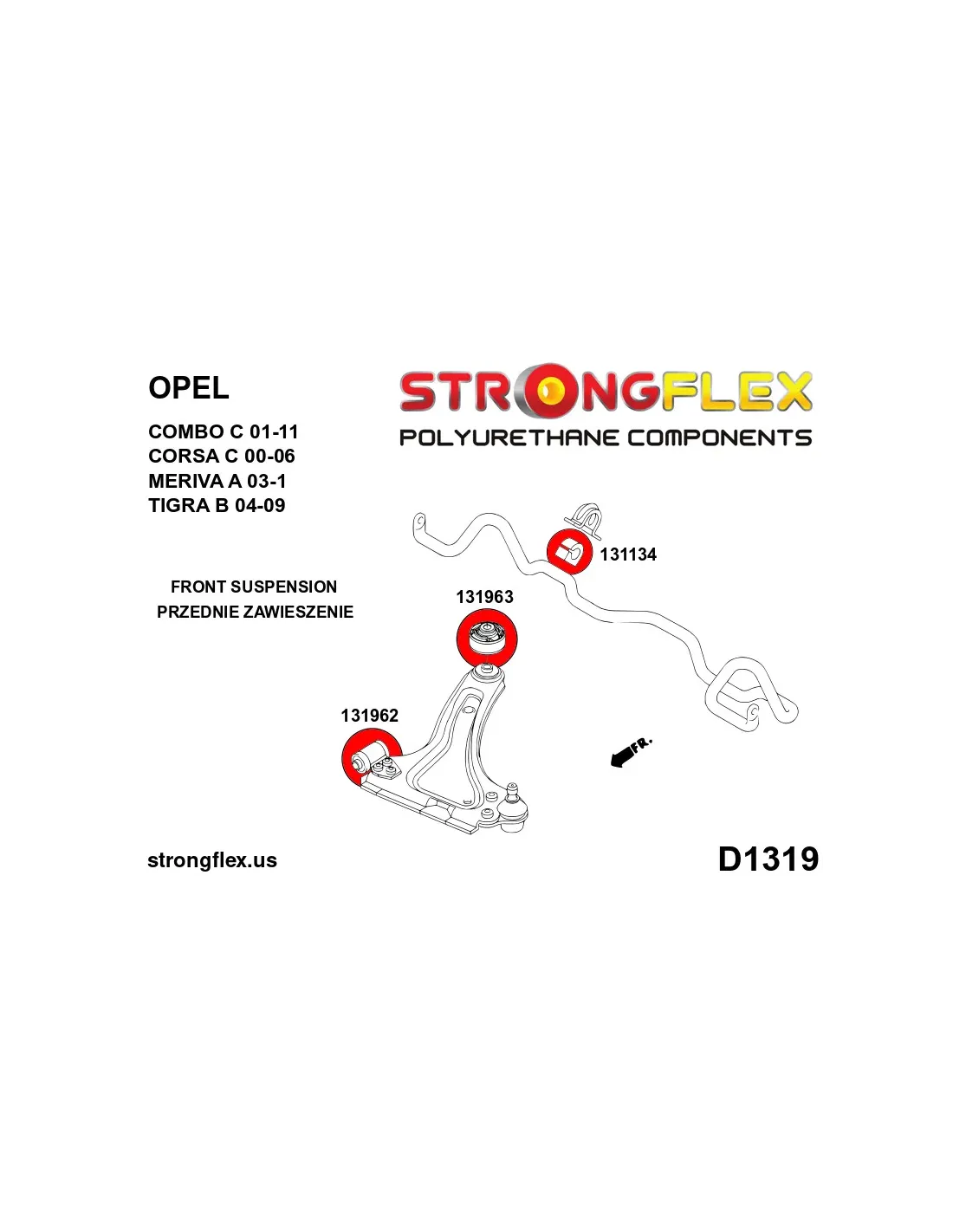 OPEL

COMBO C 01-11
CORSA C 00-06
MERIVA A 03-1
TIGRA B 04-09

STRONGFLEX
POLYURETHANE COMPONENTS

FRONT SUSPENSION
PRZEDNIE ZAWIESZENIE

131134

131963

131962

FR.

strongflex.us

D1319