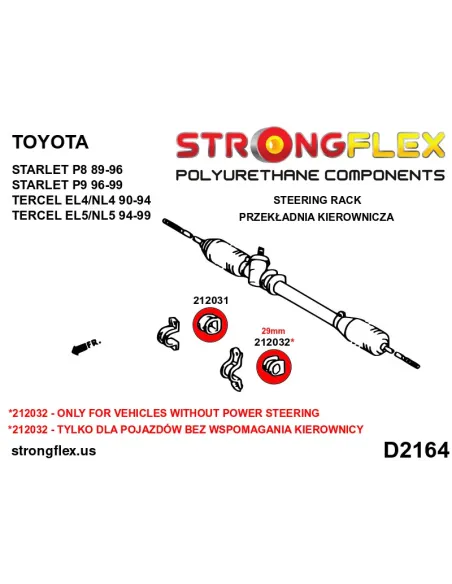 TOYOTA

STARLET P8 89-96
STARLET P9 96-99
TERCEL EL4/NL4 90-94
TERCEL EL5/NL5 94-99

STRONGFLEX
POLYURETHANE COMPONENTS

STEERING RACK
PRZEKŁADNIA KIEROWNICZA

212031

29mm
212032*

FR.

*212032 - ONLY FOR VEHICLES WITHOUT POWER STEERING
*212032 - TYLKO DLA POJAZDÓW BEZ WSPOMAGANIA KIEROWNICY

strongflex.us

D2164