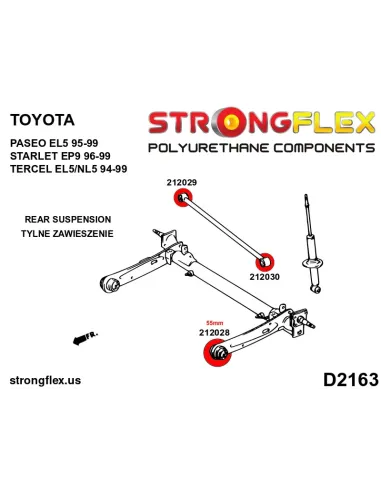 TOYOTA

PASEO EL5 95-99
STARLET EP9 96-99
TERCEL EL5/NL5 94-99

STRONGFLEX
POLYURETHANE COMPONENTS

REAR SUSPENSION
TYLNE ZAWIESZENIE

212029

212030

55mm
212028

FR.

strongflex.us

D2163