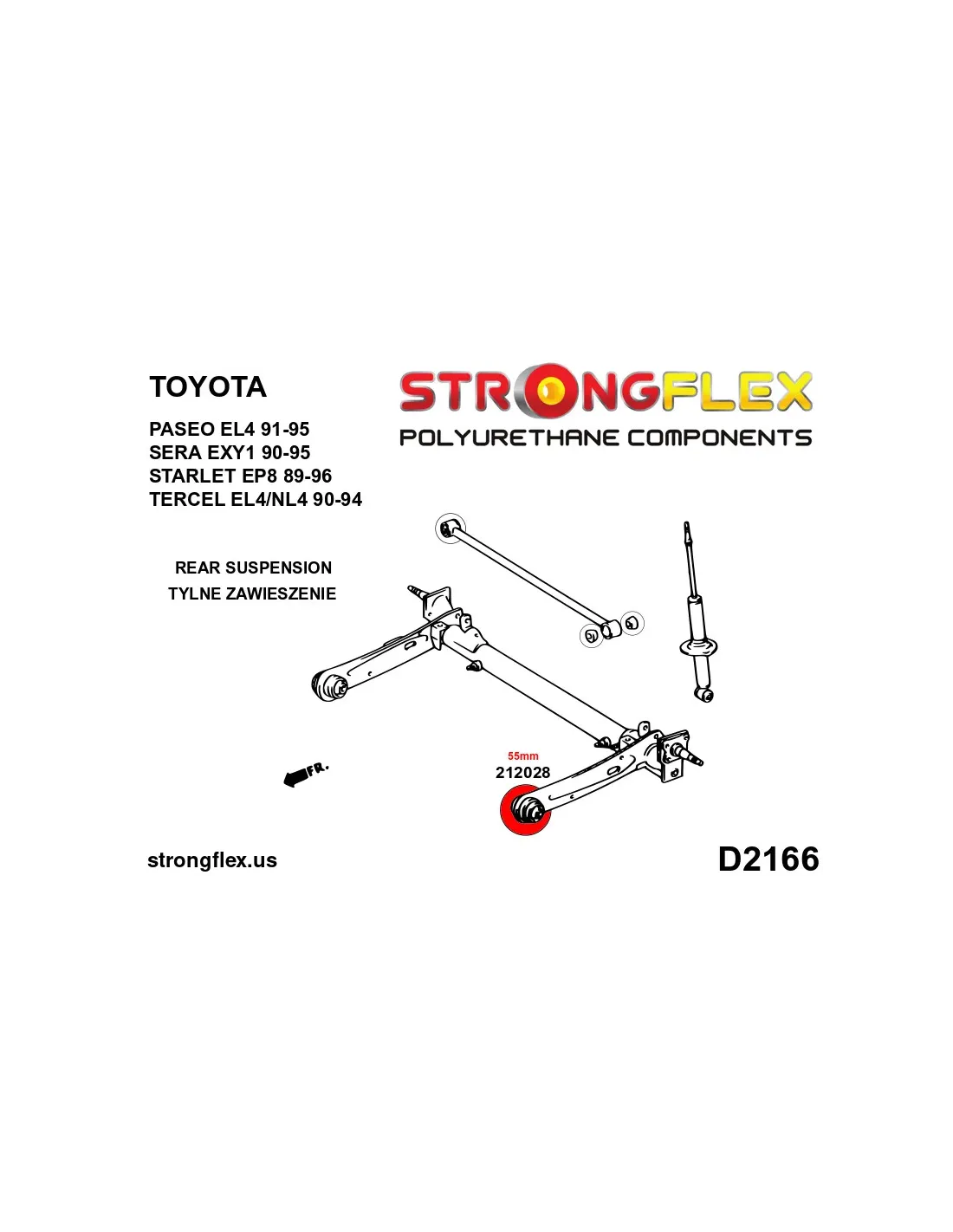 TOYOTA

PASEO EL4 91-95
SERA EXY1 90-95
STARLET EP8 89-96
TERCEL EL4/NL4 90-94

STRONGFLEX
POLYURETHANE COMPONENTS

REAR SUSPENSION
TYLNE ZAWIESZENIE

FR.

55mm
212028

strongflex.us

D2166