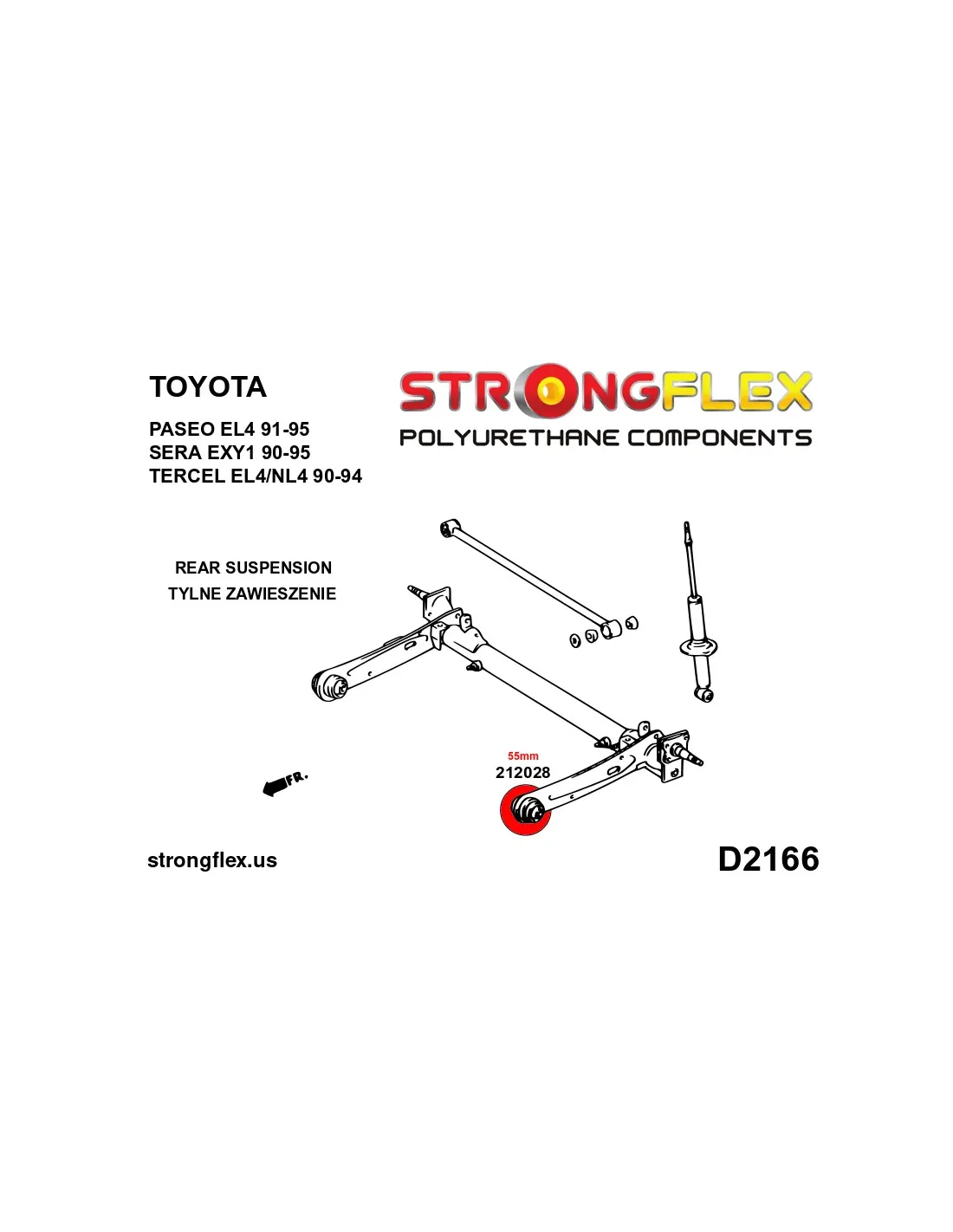 TOYOTA

PASEO EL4 91-95
SERA EXY1 90-95
TERCEL EL4/NL4 90-94

STRONGFLEX
POLYURETHANE COMPONENTS

REAR SUSPENSION
TYLNE ZAWIESZENIE

FR.

55mm
212028

strongflex.us

D2166