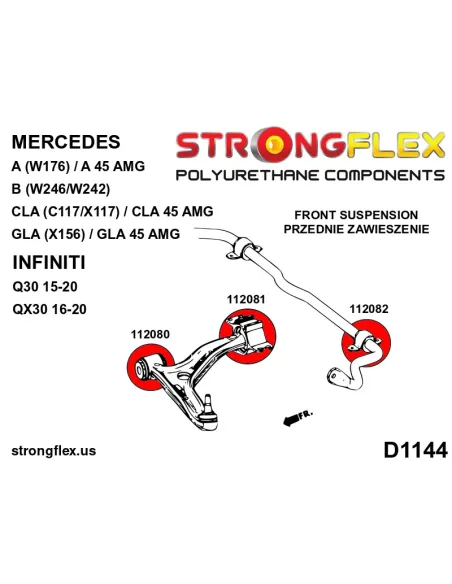 MERCEDES
A (W176) / A 45 AMG
B (W246/W242)
CLA (C117/X117) / CLA 45 AMG
GLA (X156) / GLA 45 AMG

INFINITI
Q30 15-20
QX30 16-20

STRONGFLEX
POLYURETHANE COMPONENTS

FRONT SUSPENSION
PRZEDNIE ZAWIESZENIE

112081
112082
112080

FR.

strongflex.us

D1144