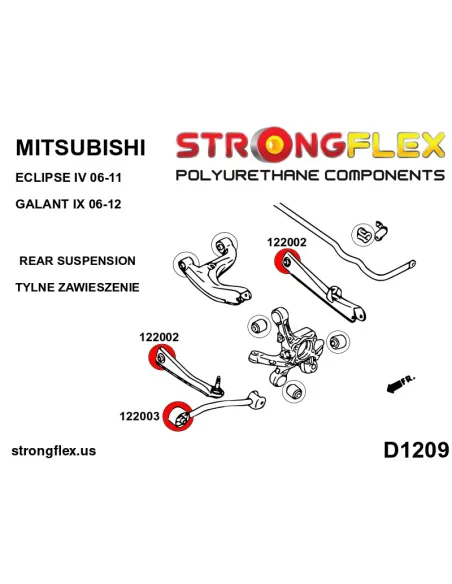 MITSUBISHI

ECLIPSE IV 06-11

GALANT IX 06-12

REAR SUSPENSION

TYLNE ZAWIESZENIE

STRONGFLEX

POLYURETHANE COMPONENTS

122002

122002

122003

FR.

strongflex.us

D1209