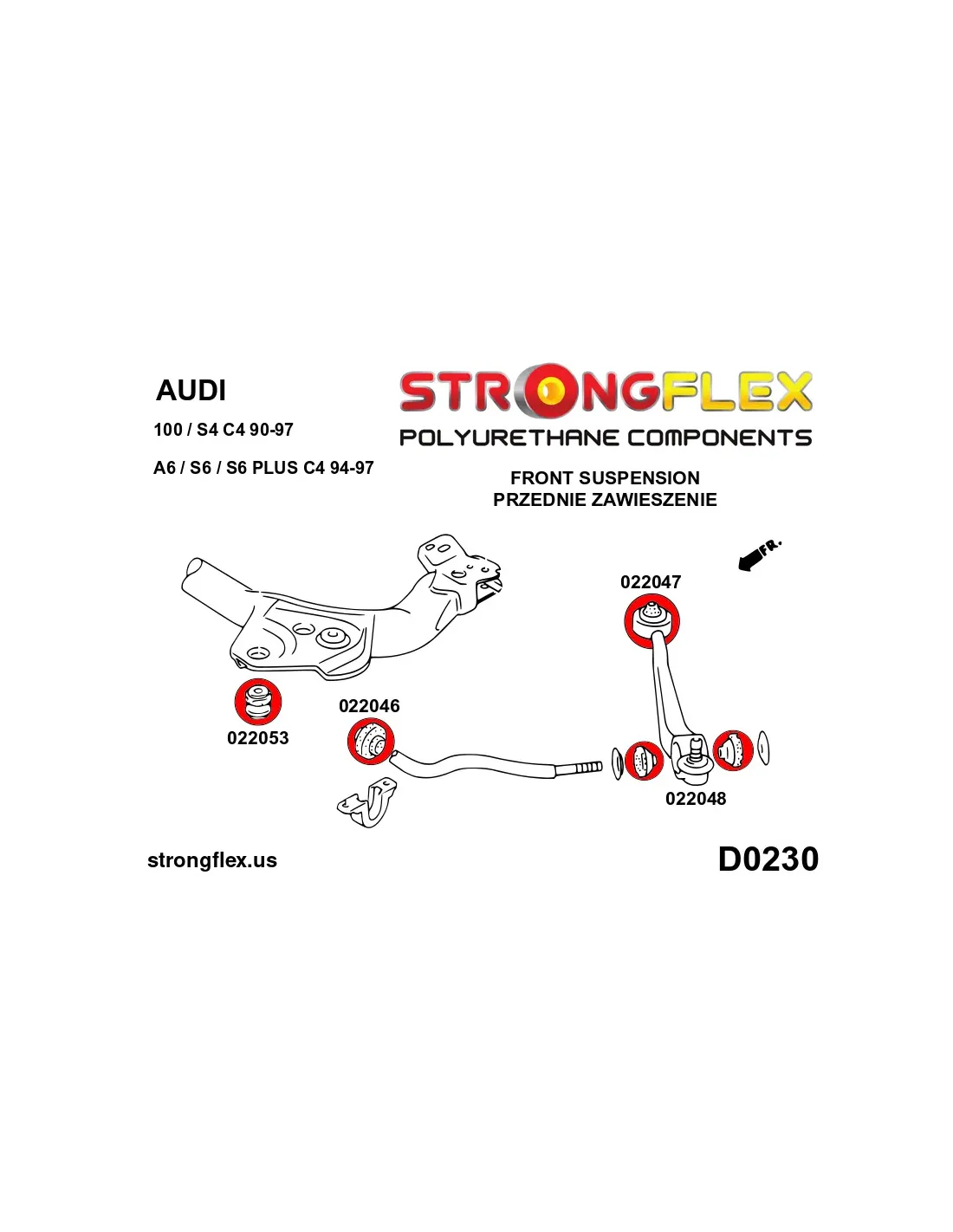 AUDI

100 / S4 C4 90-97

A6 / S6 / S6 PLUS C4 94-97

STRONGFLEX

POLYURETHANE COMPONENTS

FRONT SUSPENSION
PRZEDNIE ZAWIESZENIE

FR.

022047

022046

022053

022048

strongflex.us

D0230