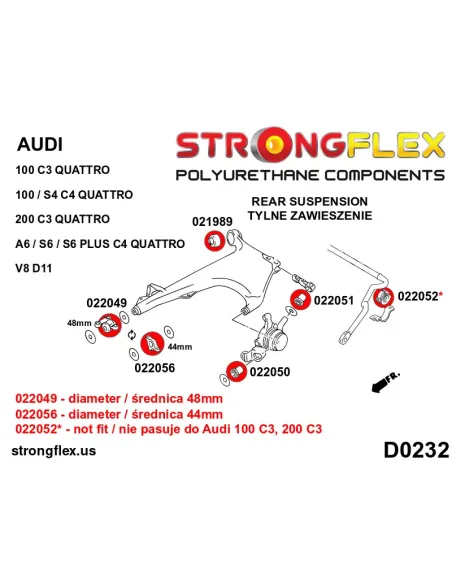 AUDI
100 C3 QUATTRO
100 / S4 C4 QUATTRO
200 C3 QUATTRO
A6 / S6 / S6 PLUS C4 QUATTRO
V8 D11

STRONGFLEX
POLYURETHANE COMPONENTS

REAR SUSPENSION
TYLNE ZAWIESZENIE

021989
022049
48mm
44mm
022056
022051
022052*
022050
FR.

022049 - diameter / średnica 48mm
022056 - diameter / średnica 44mm
022052* - not fit / nie pasuje do Audi 100 C3, 200 C3

strongflex.us

D0232