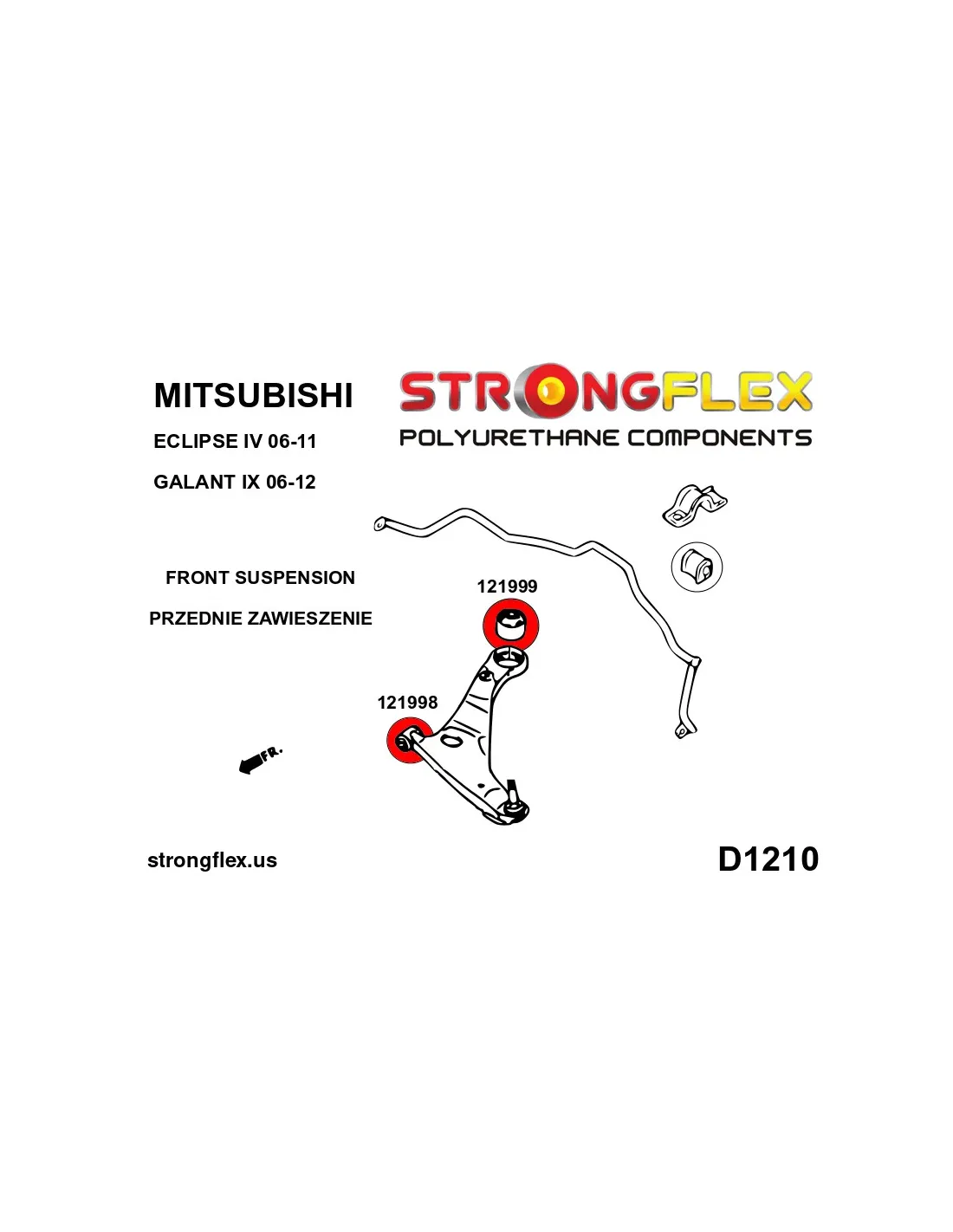 MITSUBISHI

ECLIPSE IV 06-11

GALANT IX 06-12

STRONGFLEX

POLYURETHANE COMPONENTS

FRONT SUSPENSION

PRZEDNIE ZAWIESZENIE

121999

121998

FR.

strongflex.us

D1210