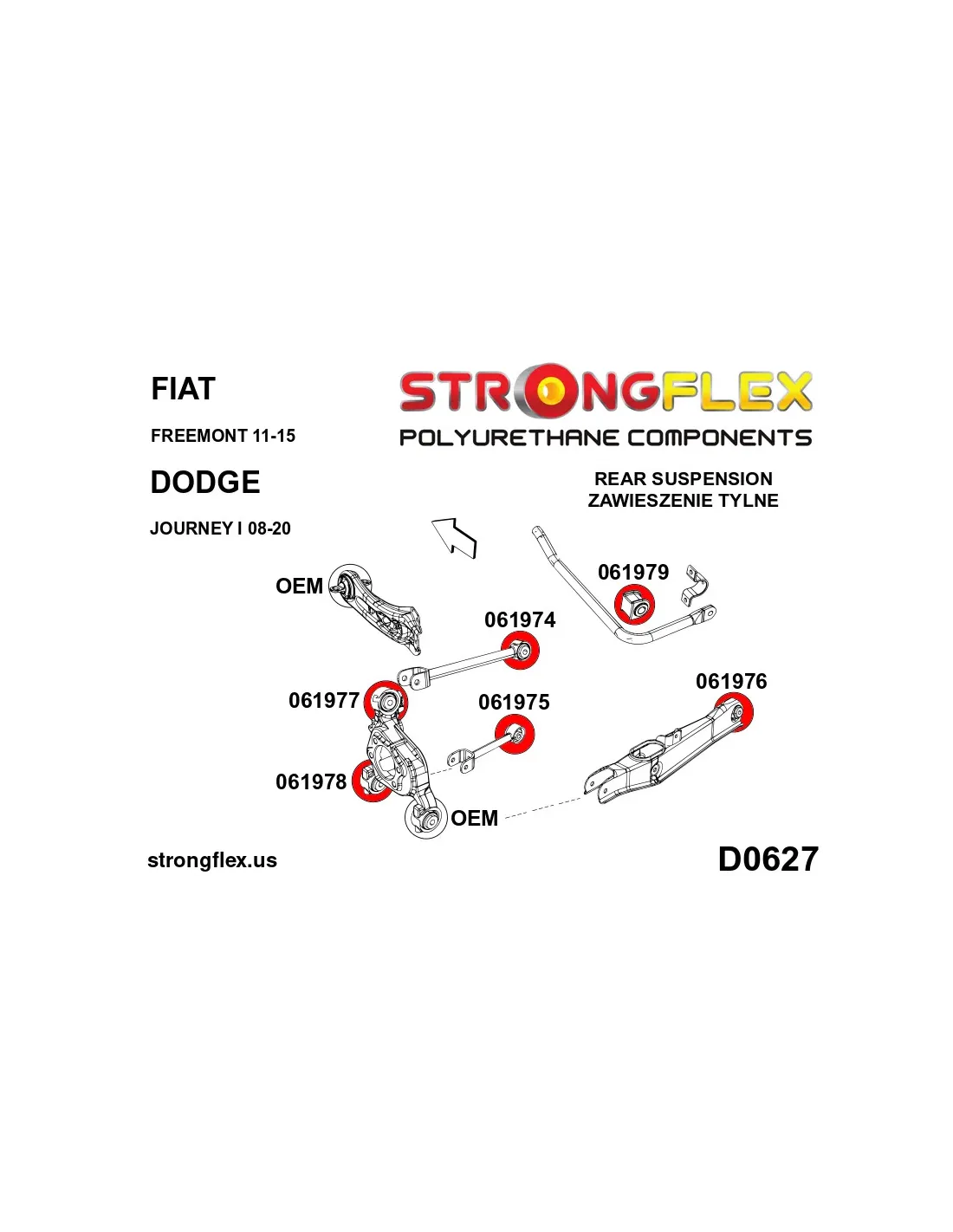 FIAT

FREEMONT 11-15

DODGE

JOURNEY I 08-20

STRONGFLEX

POLYURETHANE COMPONENTS

REAR SUSPENSION
ZAWIESZENIE TYLNE

OEM

061979

061974

061977

061975

061976

061978

OEM

strongflex.us

D0627