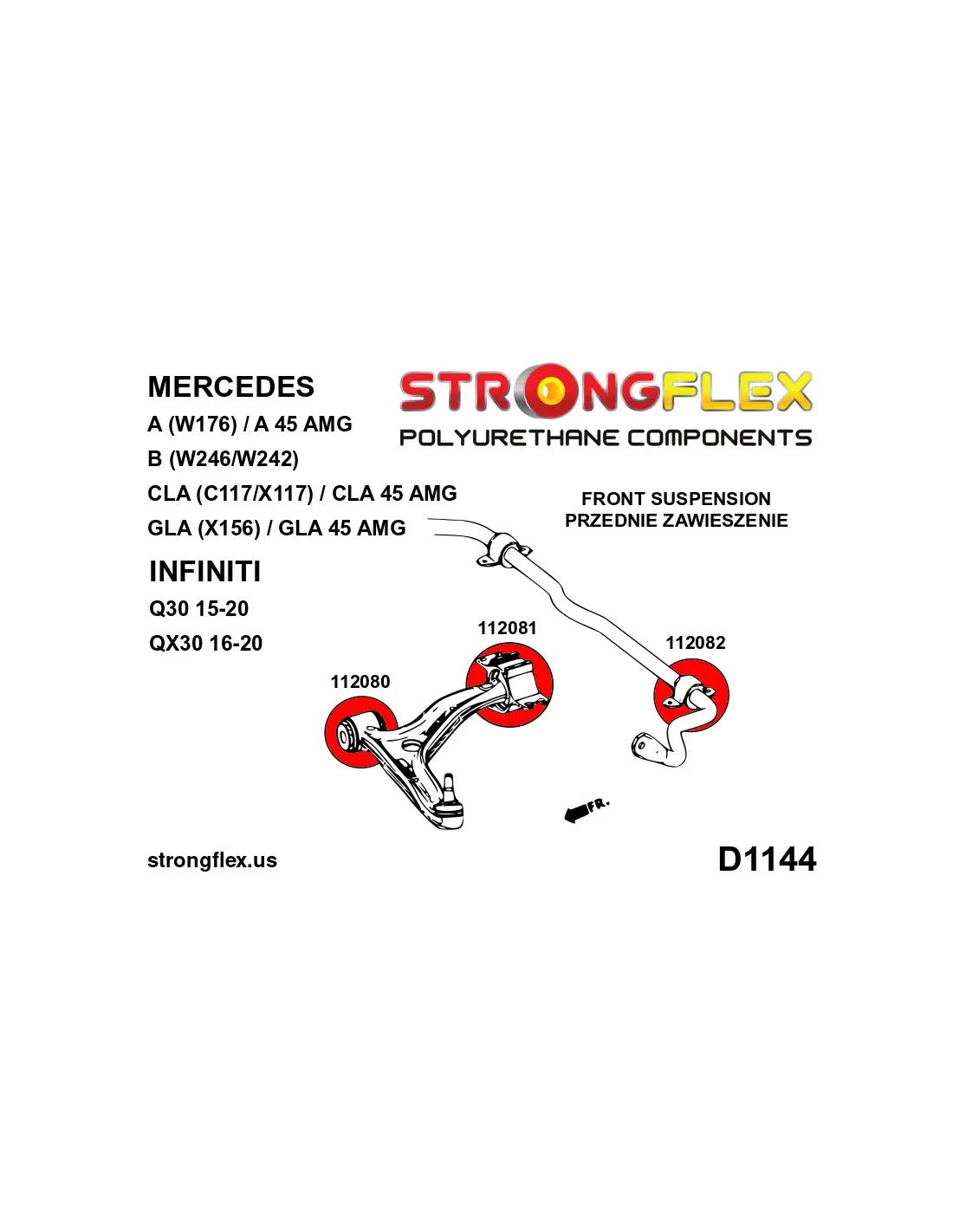 MERCEDES
A (W176) / A 45 AMG
B (W246/W242)
CLA (C117/X117) / CLA 45 AMG
GLA (X156) / GLA 45 AMG

INFINITI
Q30 15-20
QX30 16-20

STRONGFLEX
POLYURETHANE COMPONENTS

FRONT SUSPENSION
PRZEDNIE ZAWIESZENIE

112081
112082
112080

FR.

strongflex.us

D1144