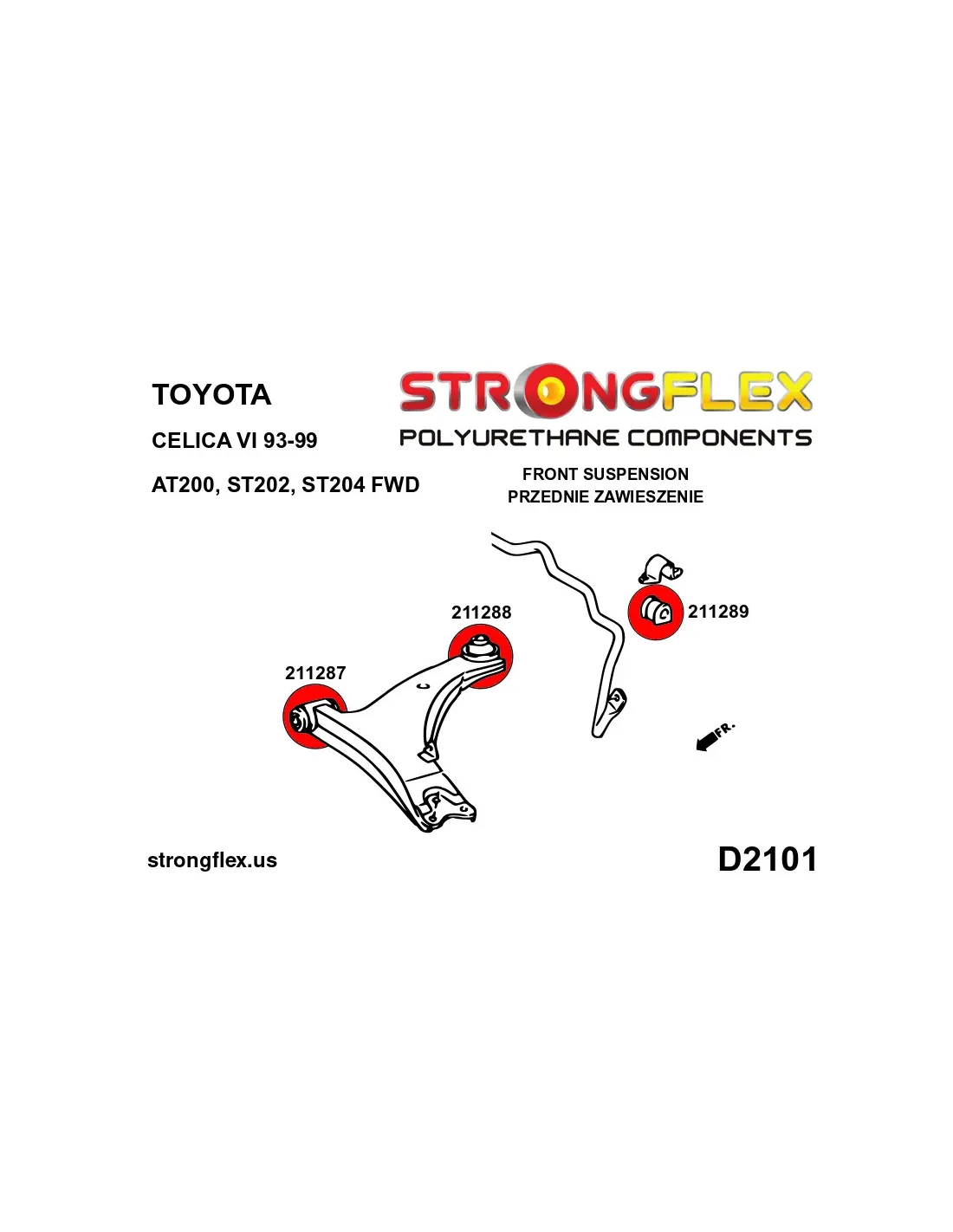 TOYOTA

CELICA VI 93-99

AT200, ST202, ST204 FWD

STRONGFLEX

POLYURETHANE COMPONENTS

FRONT SUSPENSION
PRZEDNIE ZAWIESZENIE

211288

211289

211287

FR.

strongflex.us

D2101