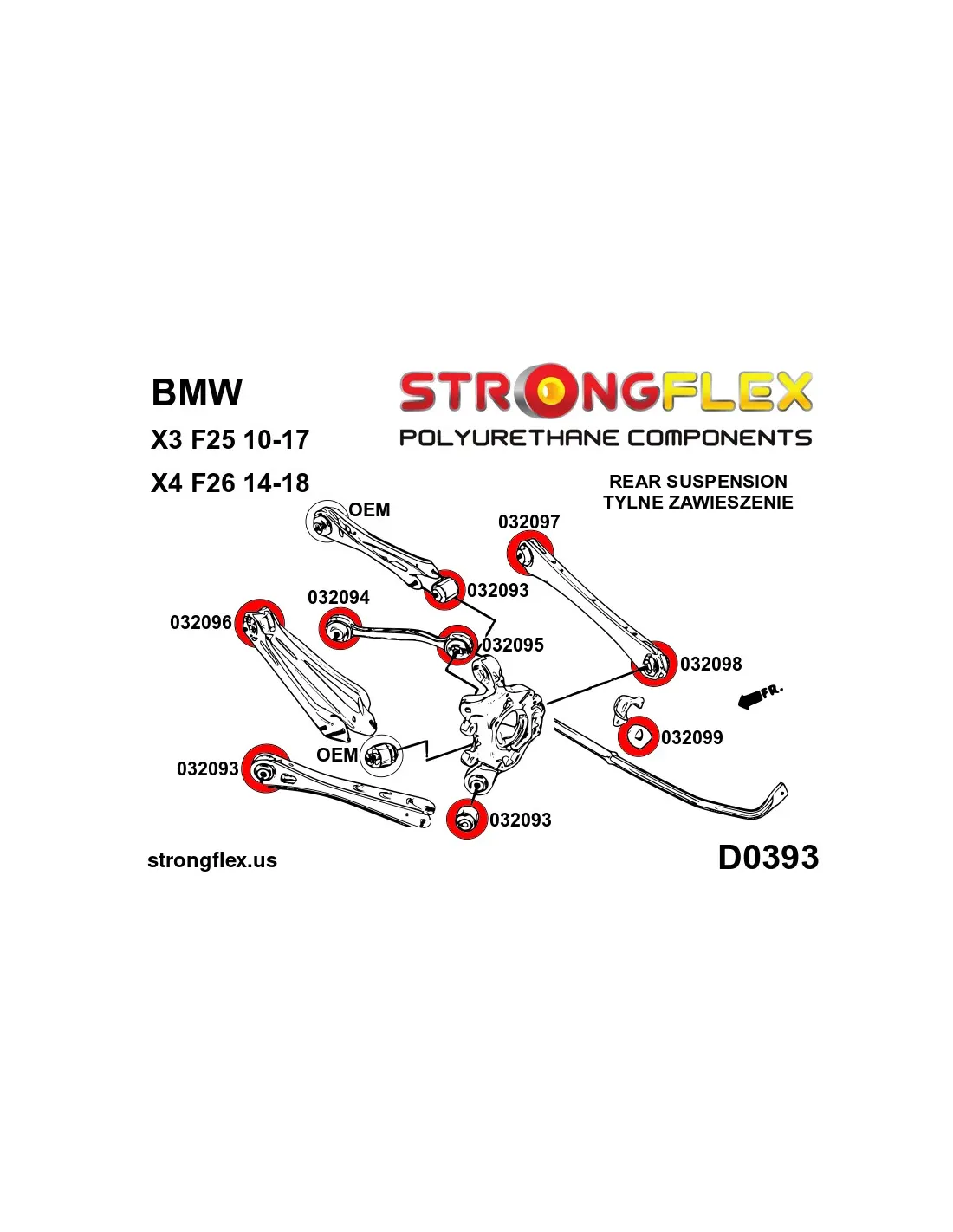 BMW

X3 F25 10-17

X4 F26 14-18

STRONGFLEX

POLYURETHANE COMPONENTS

REAR SUSPENSION
TYLNE ZAWIESZENIE

OEM

032097

032093

032094

032096

032095

032098

FR.

032099

OEM

032093

032093

strongflex.us

D0393