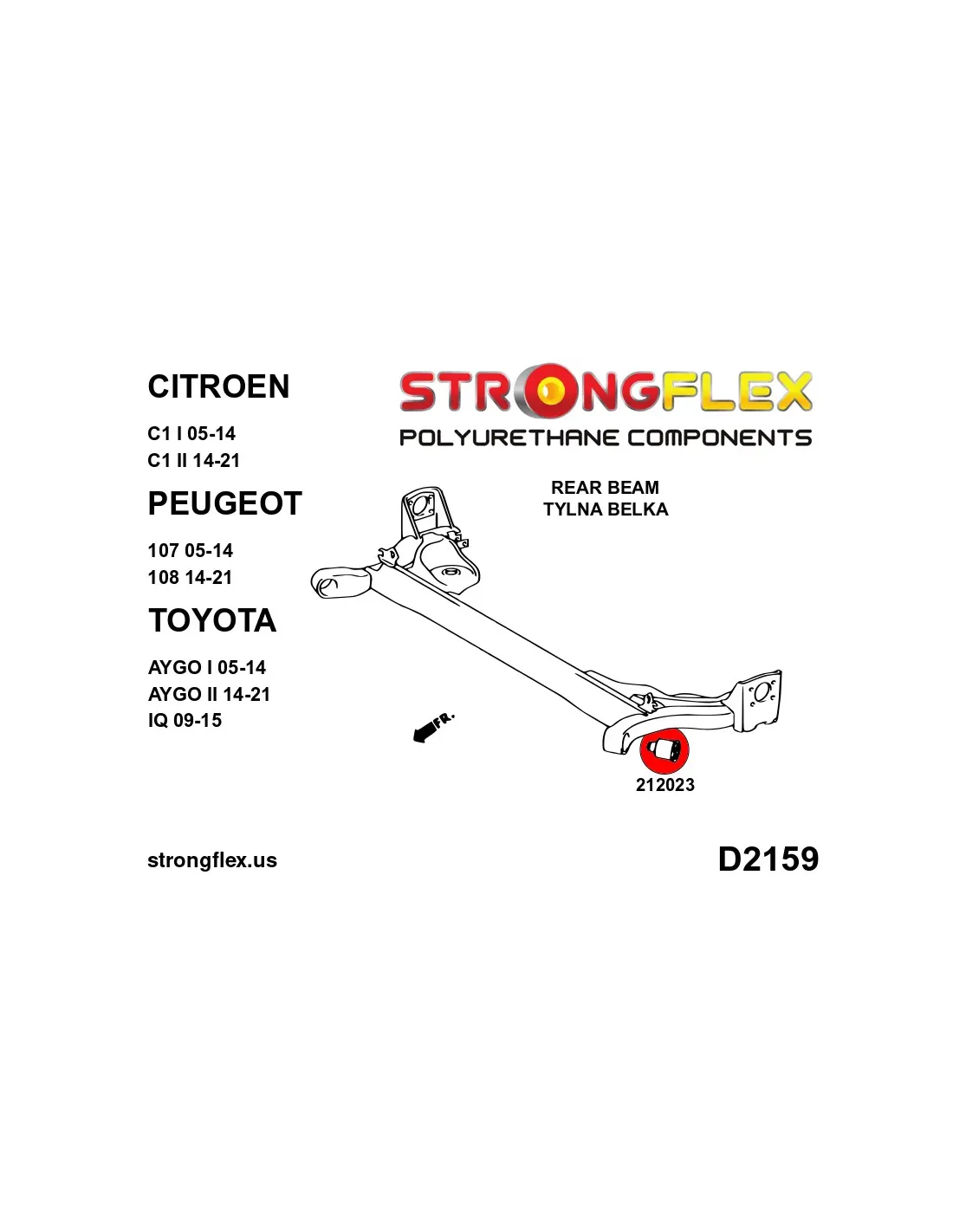 CITROEN

C1 I 05-14
C1 II 14-21

PEUGEOT

107 05-14
108 14-21

TOYOTA

AYGO I 05-14
AYGO II 14-21
IQ 09-15

STRONGFLEX
POLYURETHANE COMPONENTS

REAR BEAM
TYLNA BELKA

FR.

212023

strongflex.us

D2159