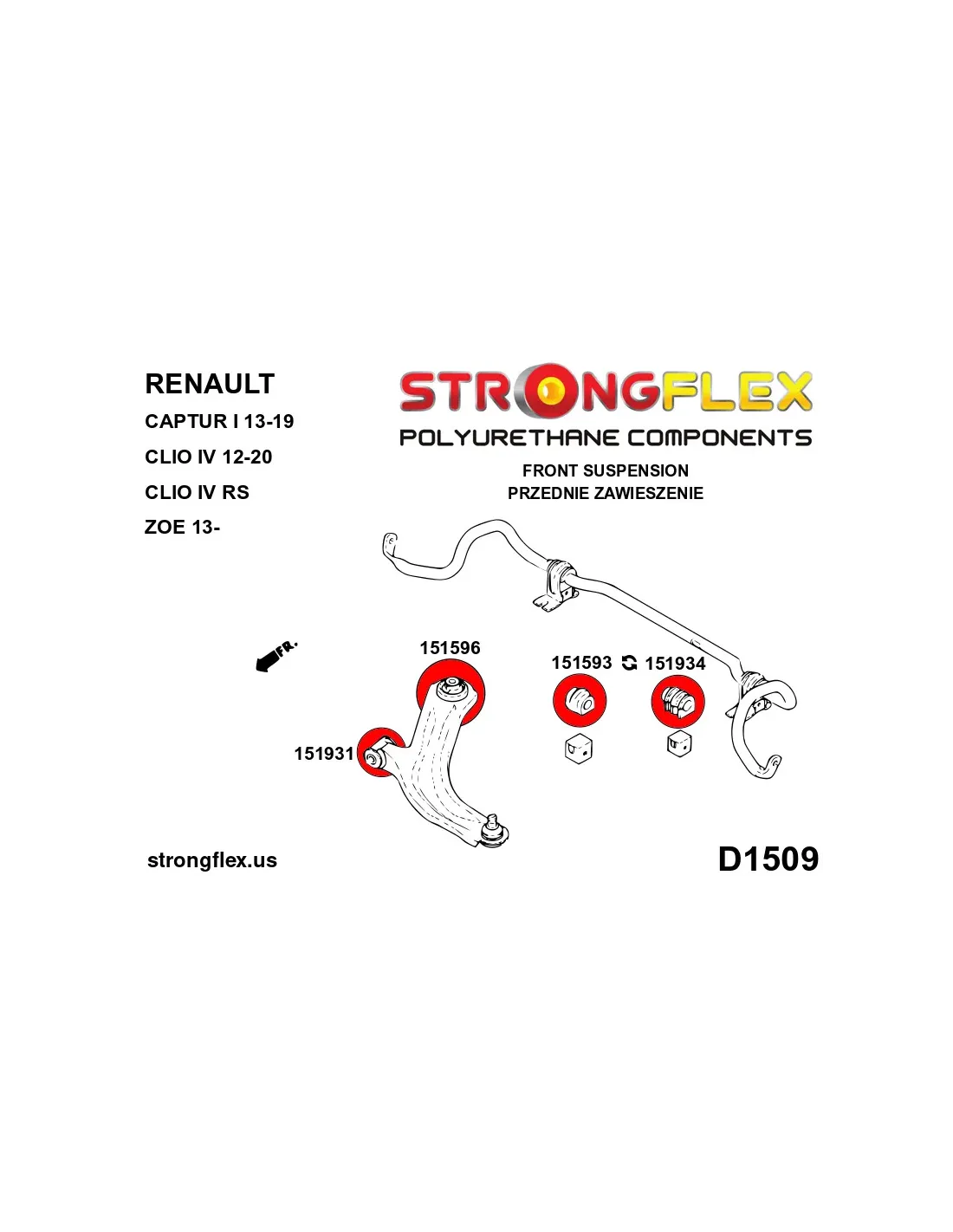 RENAULT
CAPTUR I 13-19
CLIO IV 12-20
CLIO IV RS
ZOE 13-

STRONGFLEX
POLYURETHANE COMPONENTS

FRONT SUSPENSION
PRZEDNIE ZAWIESZENIE

FR.

151596

151593 151934

151931

strongflex.us

D1509