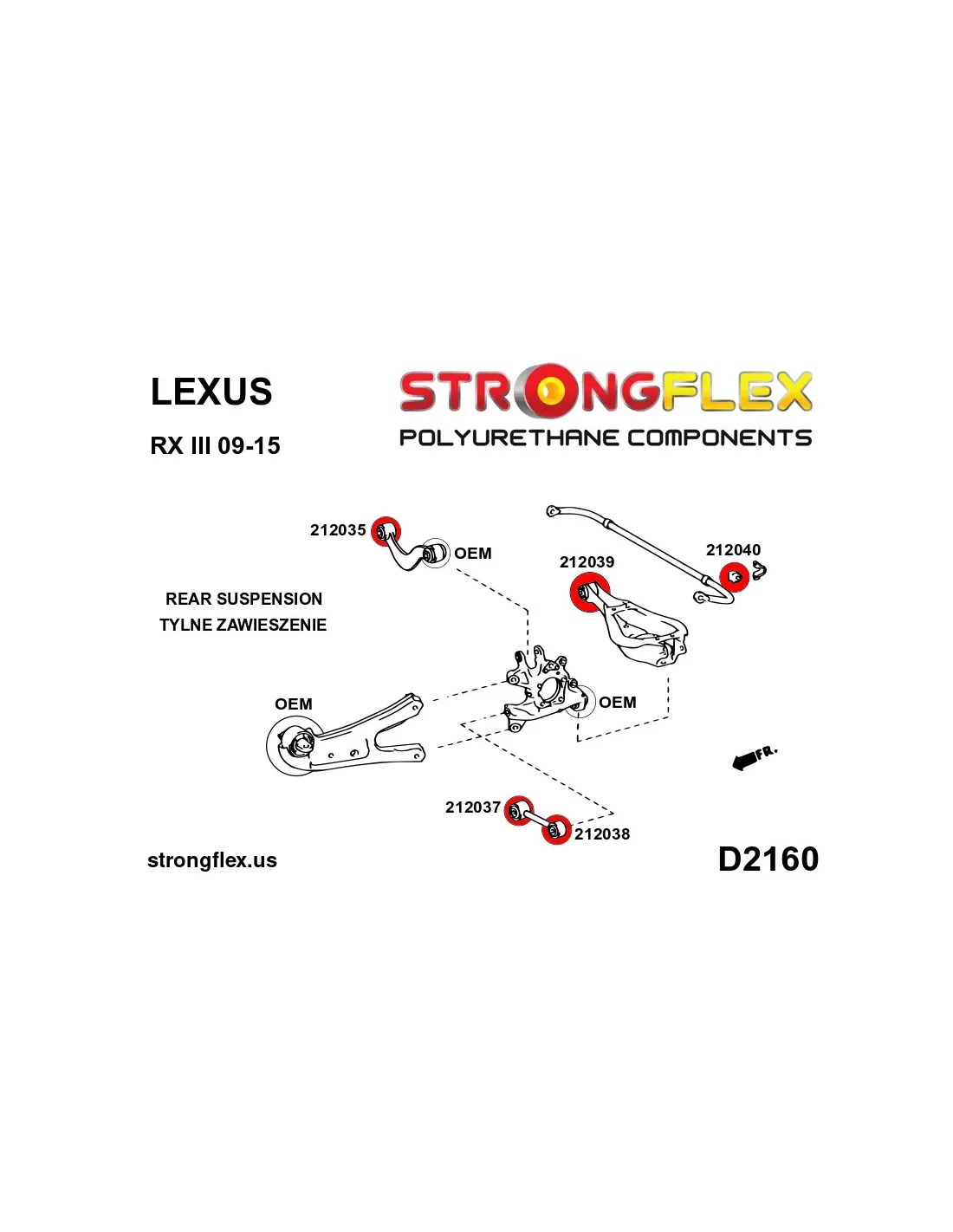 LEXUS

RX III 09-15

STRONGFLEX
POLYURETHANE COMPONENTS

212035
OEM
212039
212040

REAR SUSPENSION
TYLNE ZAWIESZENIE

OEM
OEM

FR.

212037
212038

strongflex.us

D2160