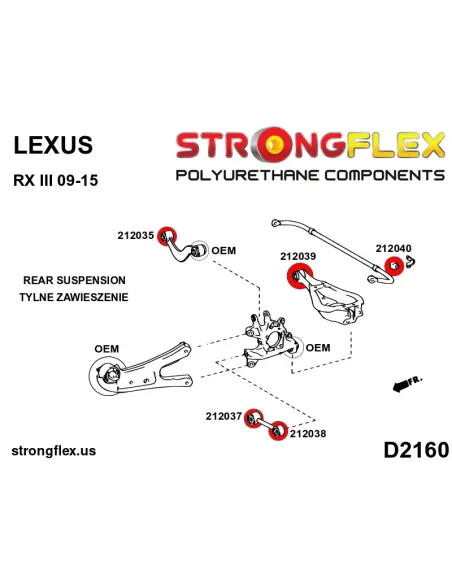 LEXUS

RX III 09-15

STRONGFLEX
POLYURETHANE COMPONENTS

212035
OEM

212039

212040

REAR SUSPENSION
TYLNE ZAWIESZENIE

OEM

OEM

FR.

212037
212038

strongflex.us

D2160