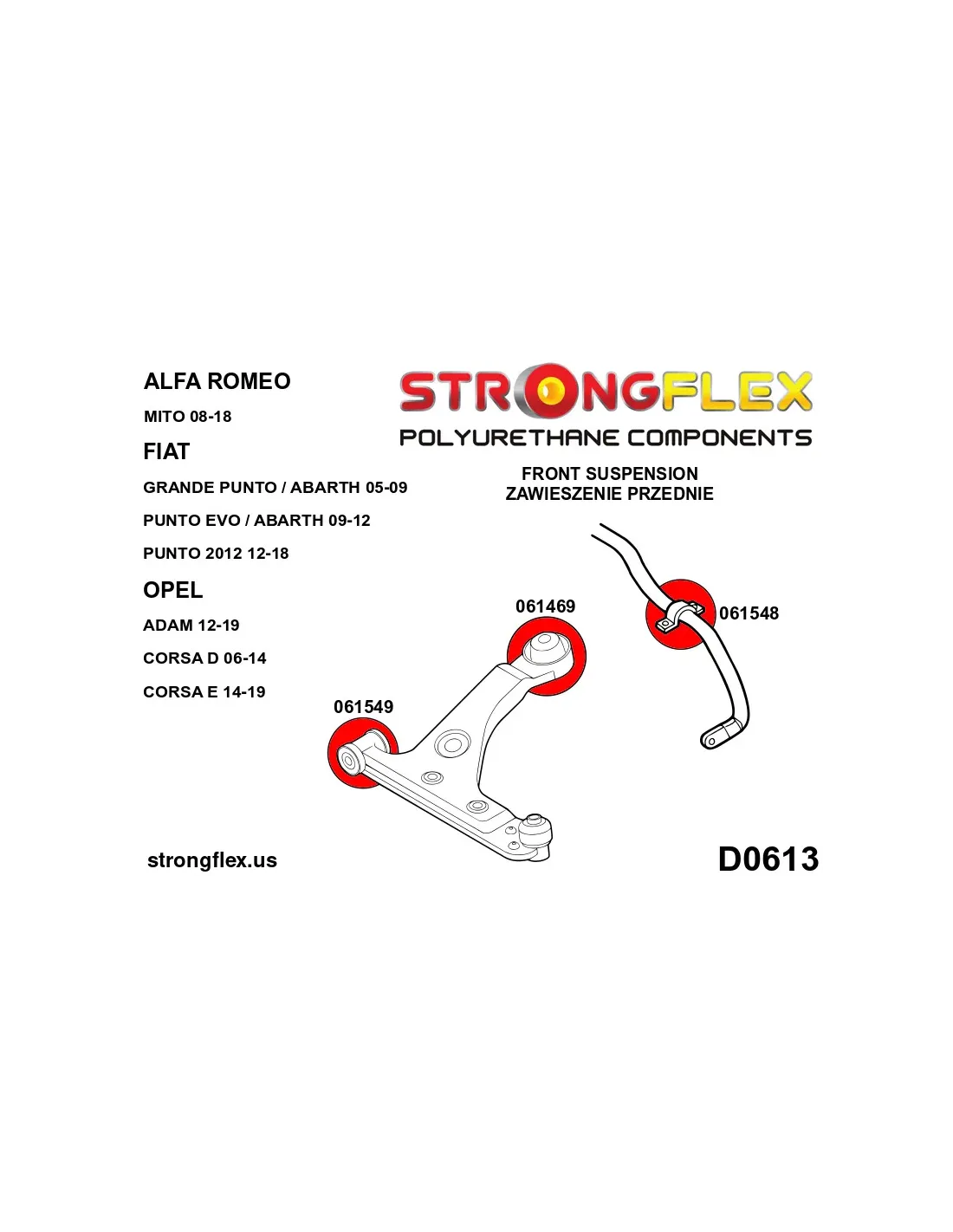 ALFA ROMEO

MITO 08-18

FIAT

GRANDE PUNTO / ABARTH 05-09

PUNTO EVO / ABARTH 09-12

PUNTO 2012 12-18

OPEL

ADAM 12-19

CORSA D 06-14

CORSA E 14-19

STRONGFLEX
POLYURETHANE COMPONENTS

FRONT SUSPENSION
ZAWIESZENIE PRZEDNIE

061469

061548

061549

strongflex.us

D0613