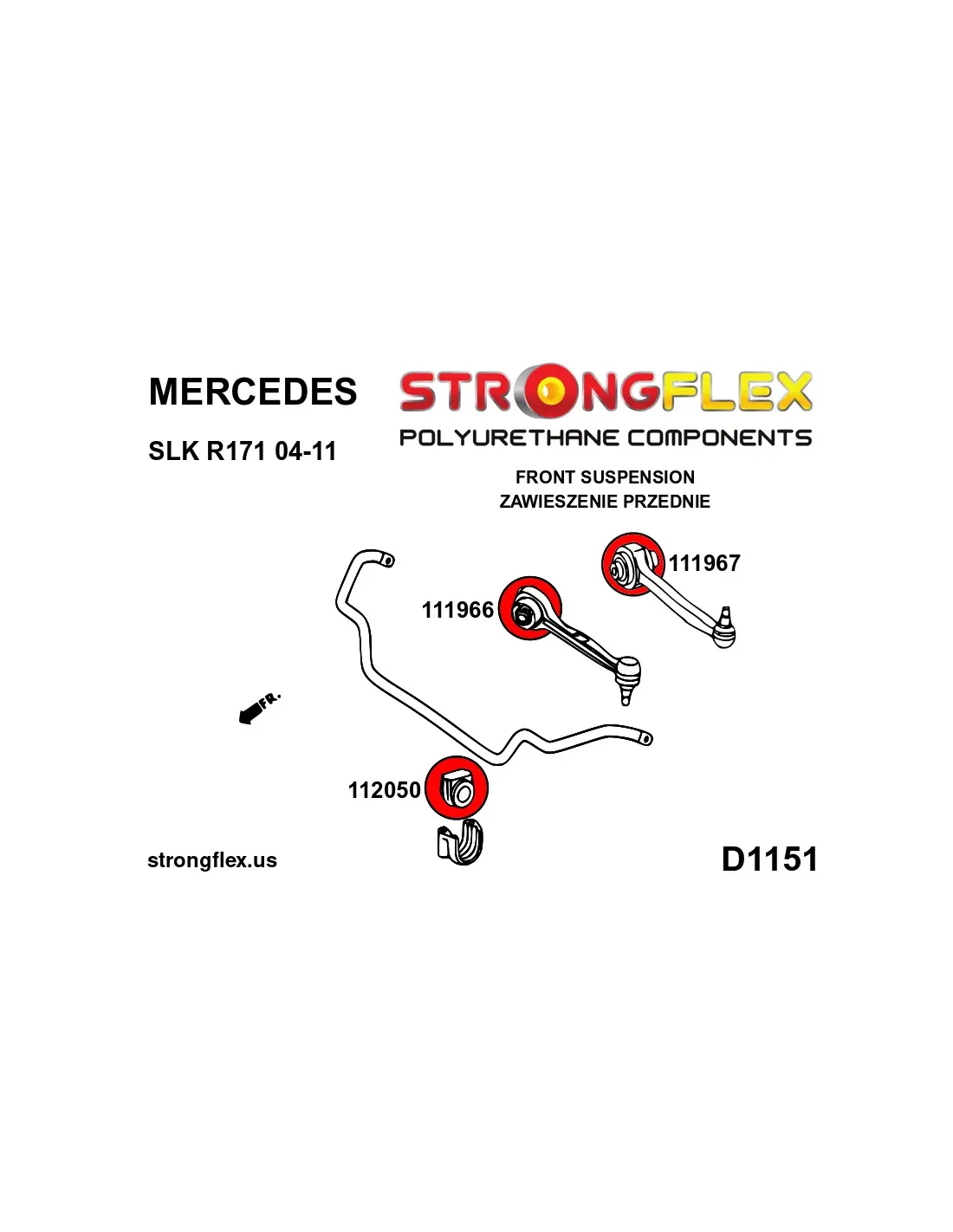 MERCEDES

SLK R171 04-11

STRONGFLEX
POLYURETHANE COMPONENTS

FRONT SUSPENSION
ZAWIESZENIE PRZEDNIE

111967

111966

FR.

112050

strongflex.us

D1151