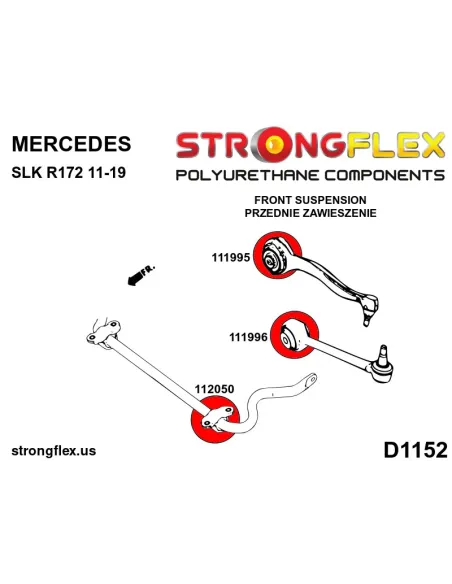 MERCEDES
SLK R172 11-19

STRONGFLEX
POLYURETHANE COMPONENTS

FRONT SUSPENSION
PRZEDNIE ZAWIESZENIE

FR.

111995

111996

112050

strongflex.us

D1152