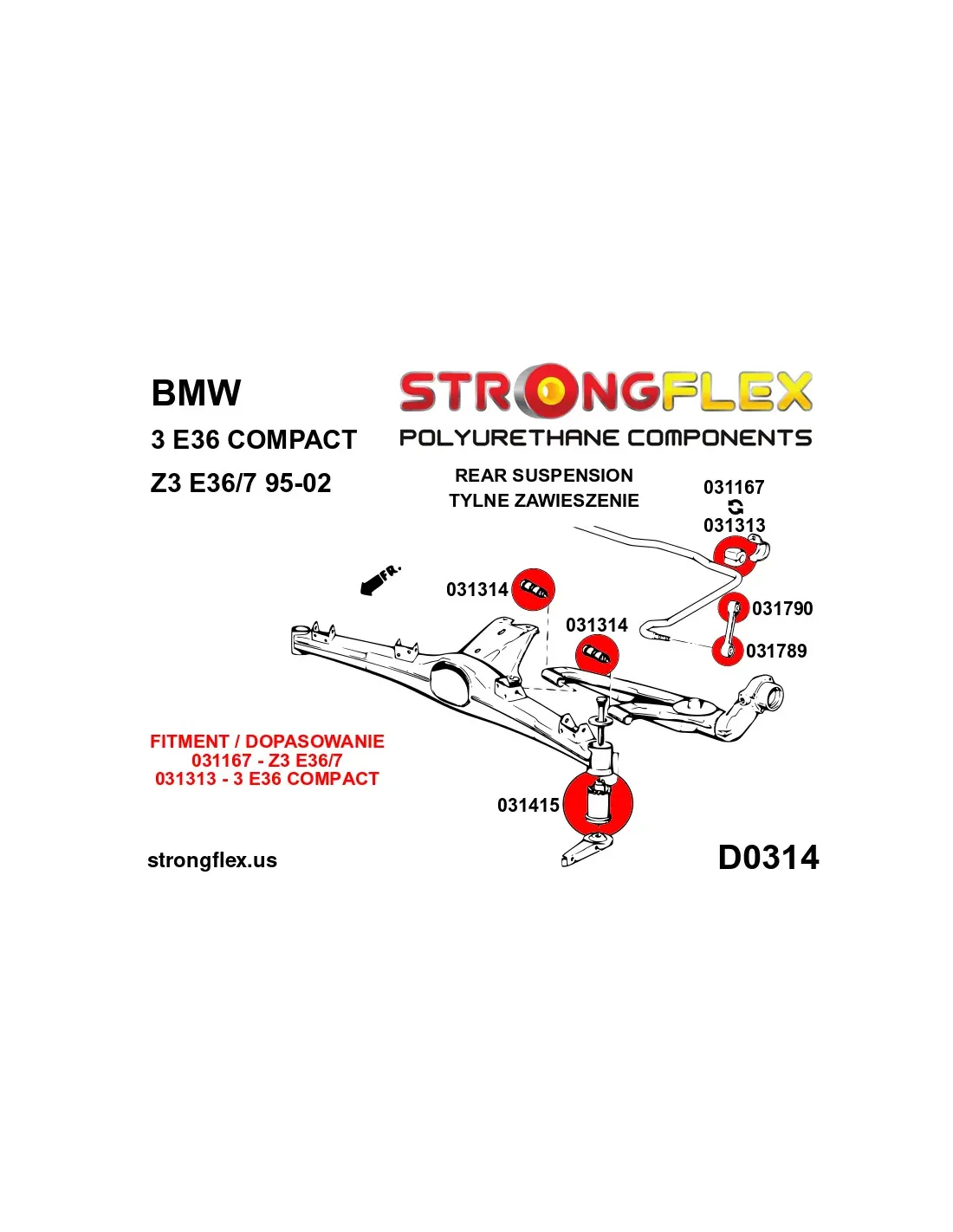 BMW

3 E36 COMPACT

Z3 E36/7 95-02

STRONGFLEX

POLYURETHANE COMPONENTS

REAR SUSPENSION
TYLNE ZAWIESZENIE

031167

031313

FR.

031314

031314

031790

031789

FITMENT / DOPASOWANIE
031167 - Z3 E36/7
031313 - 3 E36 COMPACT

031415

strongflex.us

D0314