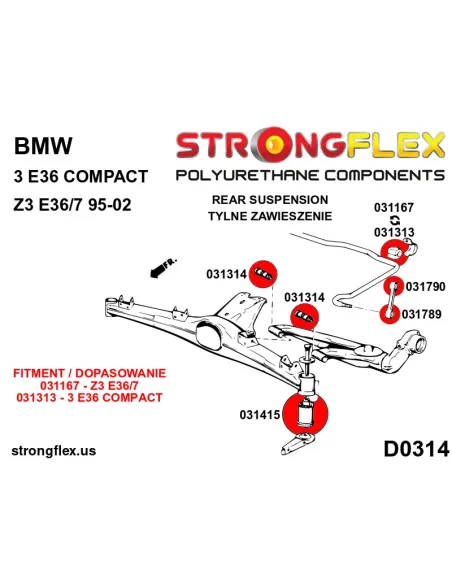 BMW
3 E36 COMPACT
Z3 E36/7 95-02

STRONGFLEX
POLYURETHANE COMPONENTS

REAR SUSPENSION
TYLNE ZAWIESZENIE

031167
031313

FR.

031314

031314

031790

031789

FITMENT / DOPASOWANIE
031167 - Z3 E36/7
031313 - 3 E36 COMPACT

031415

strongflex.us

D0314