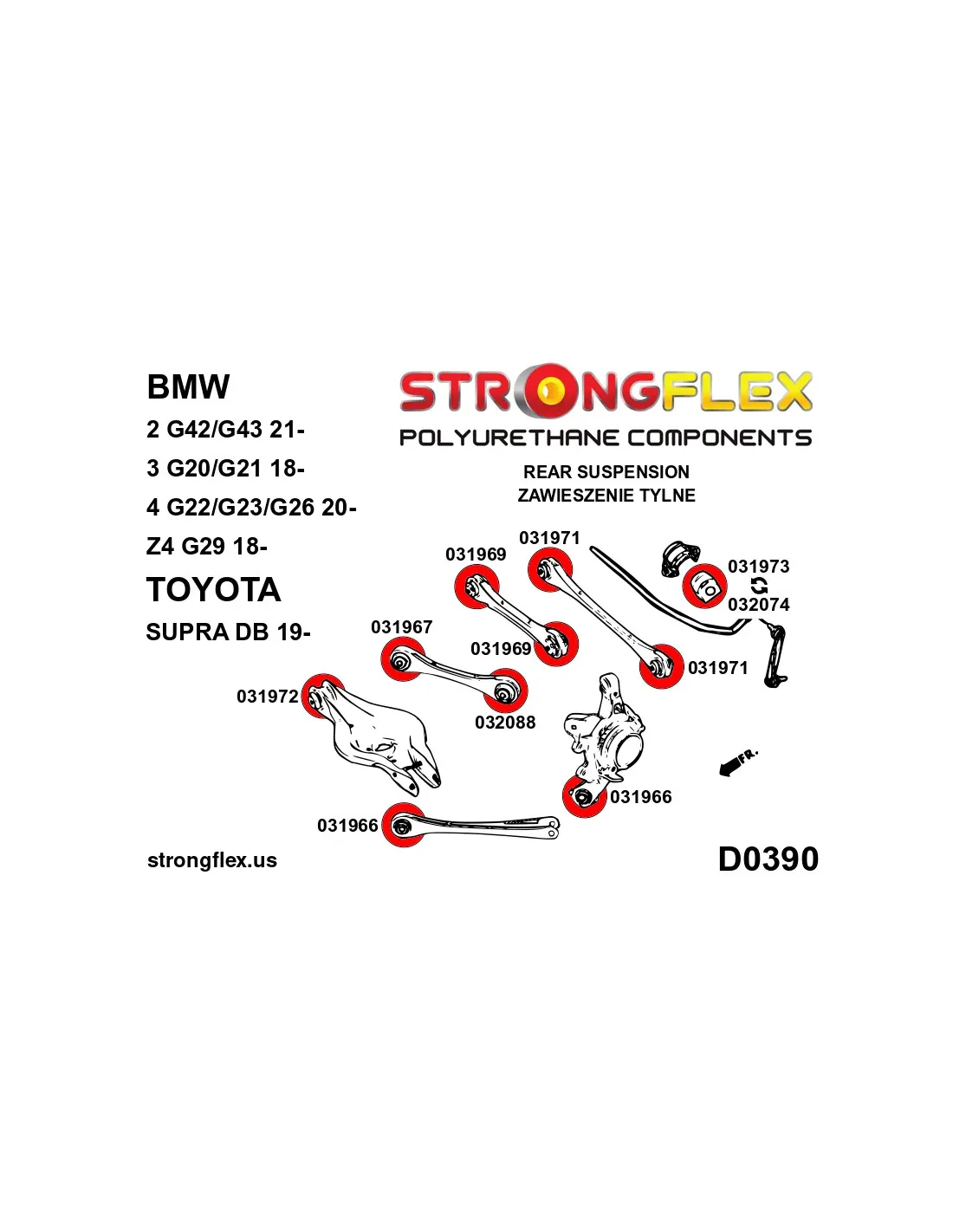 BMW
2 G42/G43 21-
3 G20/G21 18-
4 G22/G23/G26 20-
Z4 G29 18-
TOYOTA
SUPRA DB 19-

STRONGFLEX
POLYURETHANE COMPONENTS

REAR SUSPENSION
ZAWIESZENIE TYLNE

031969
031971
031973
032074
031967
031969
031971
031972
032088
FR.
031966
031966

strongflex.us

D0390