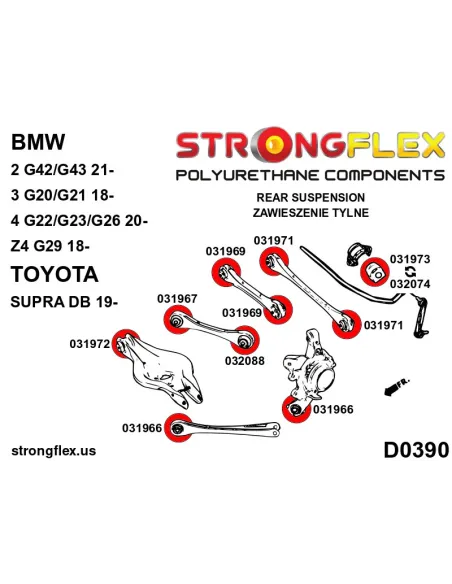 BMW
2 G42/G43 21-
3 G20/G21 18-
4 G22/G23/G26 20-
Z4 G29 18-
TOYOTA
SUPRA DB 19-

STRONGFLEX
POLYURETHANE COMPONENTS

REAR SUSPENSION
ZAWIESZENIE TYLNE

031969
031971
031973
032074
031967
031969
031971
031972
032088
FR.
031966
031966

strongflex.us

D0390