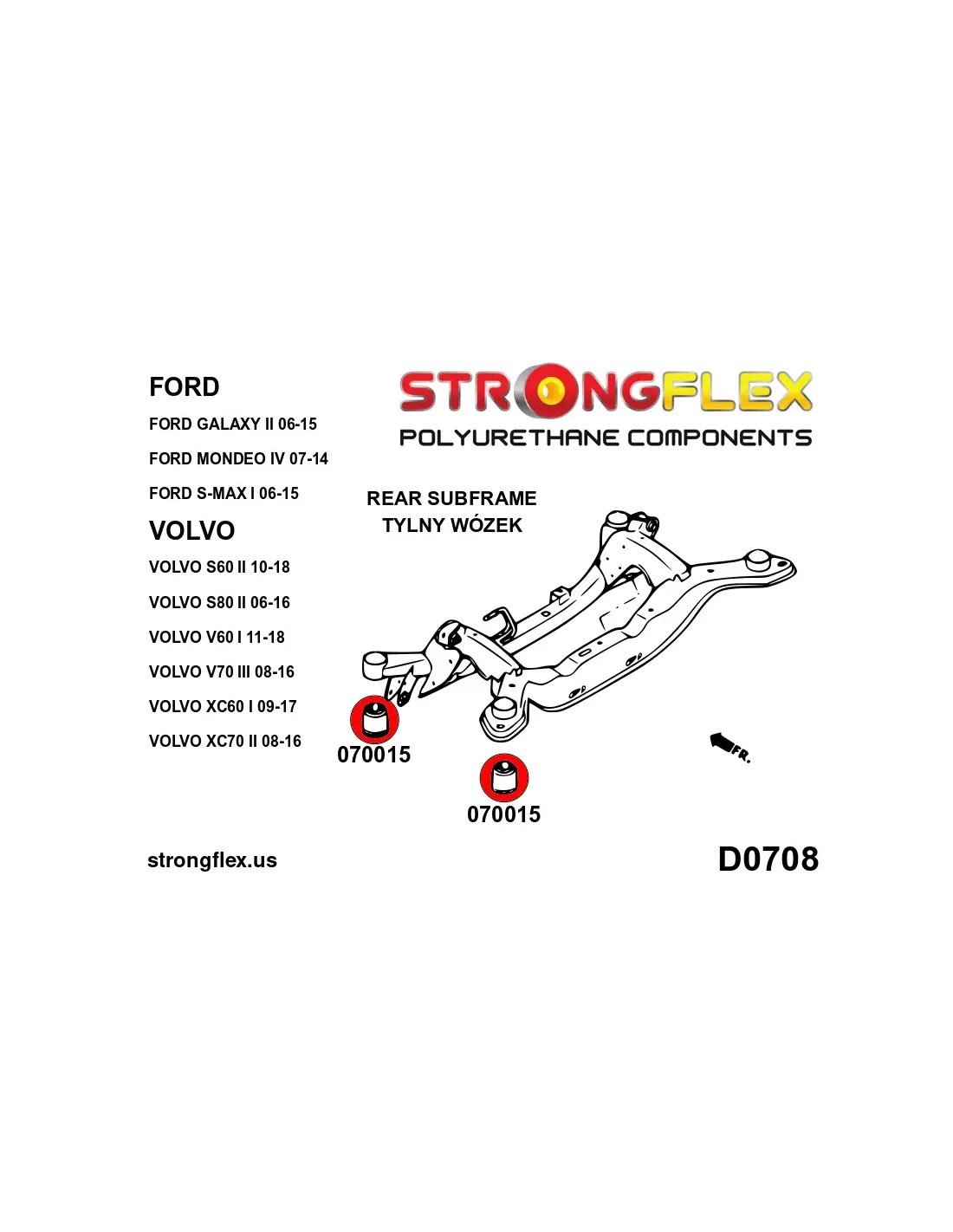 FORD

FORD GALAXY II 06-15

FORD MONDEO IV 07-14

FORD S-MAX I 06-15

VOLVO

VOLVO S60 II 10-18

VOLVO S80 II 06-16

VOLVO V60 I 11-18

VOLVO V70 III 08-16

VOLVO XC60 I 09-17

VOLVO XC70 II 08-16

STRONGFLEX

POLYURETHANE COMPONENTS

REAR SUBFRAME
TYLNY WÓZEK

070015

070015

FR.

strongflex.us

D0708