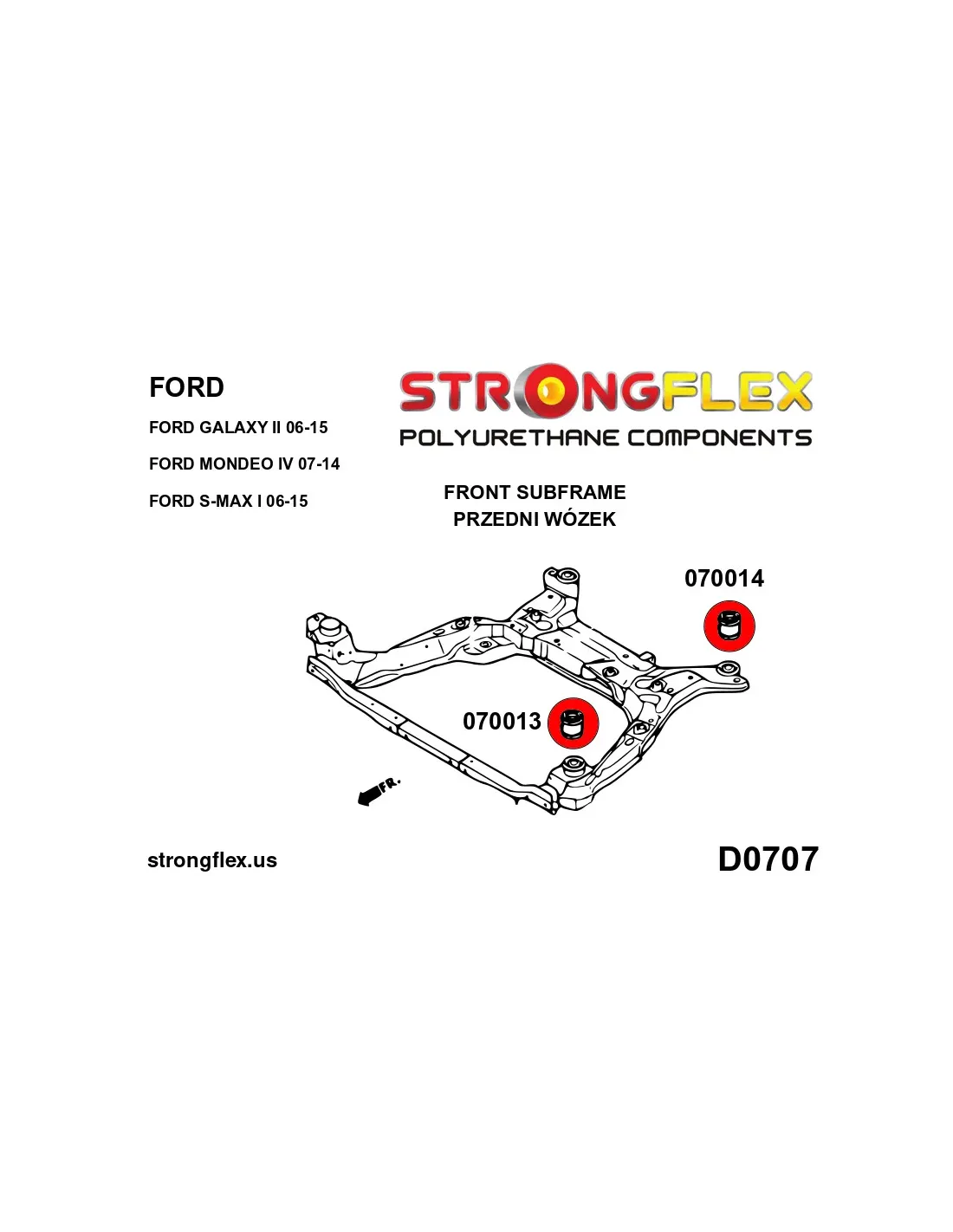 FORD

FORD GALAXY II 06-15

FORD MONDEO IV 07-14

FORD S-MAX I 06-15

STRONGFLEX

POLYURETHANE COMPONENTS

FRONT SUBFRAME
PRZEDNI WÓZEK

070014

070013

FR.

strongflex.us

D0707