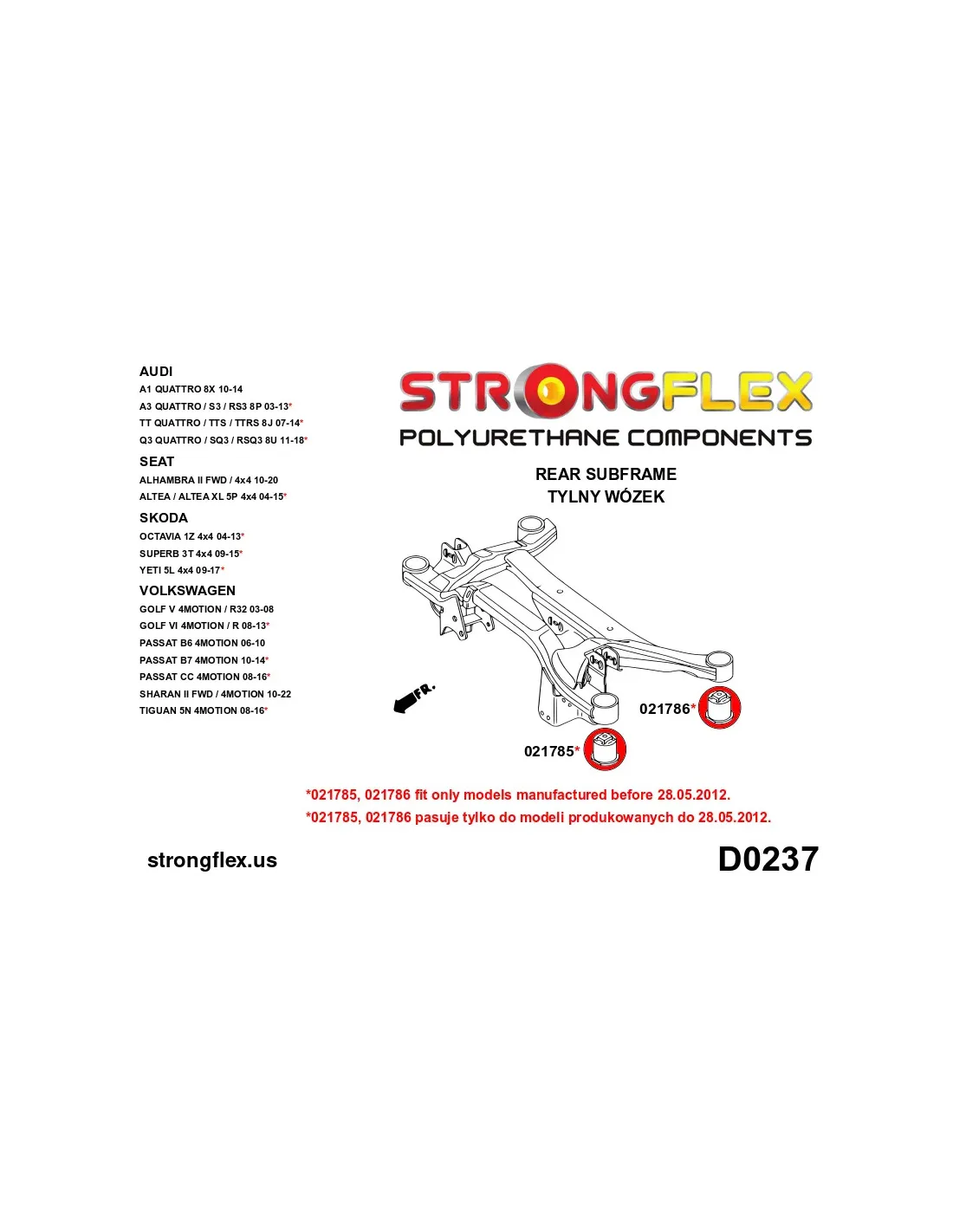 AUDI
A1 QUATTRO 8X 10-14
A3 QUATTRO / S3 / RS3 8P 03-13*
TT QUATTRO / TTS / TTRS 8J 07-14*
Q3 QUATTRO / SQ3 / RSQ3 8U 11-18*

SEAT
ALHAMBRA II FWD / 4x4 10-20
ALTEA / ALTEA XL 5P 4x4 04-15*

SKODA
OCTAVIA 1Z 4x4 04-13*
SUPERB 3T 4x4 09-15*
YETI 5L 4x4 09-17*

VOLKSWAGEN
GOLF V 4MOTION / R32 03-08
GOLF VI 4MOTION / R 08-13*
PASSAT B6 4MOTION 06-10
PASSAT B7 4MOTION 10-14*
PASSAT CC 4MOTION 08-16*
SHARAN II FWD / 4MOTION 10-22
TIGUAN 5N 4MOTION 08-16*

STRONGFLEX
POLYURETHANE COMPONENTS

REAR SUBFRAME
TYLNY WÓZEK

FR.

021786*

021785*

*021785, 021786 fit only models manufactured before 28.05.2012.
*021785, 021786 pasuje tylko do modeli produkowanych do 28.05.2012.

strongflex.us

D0237