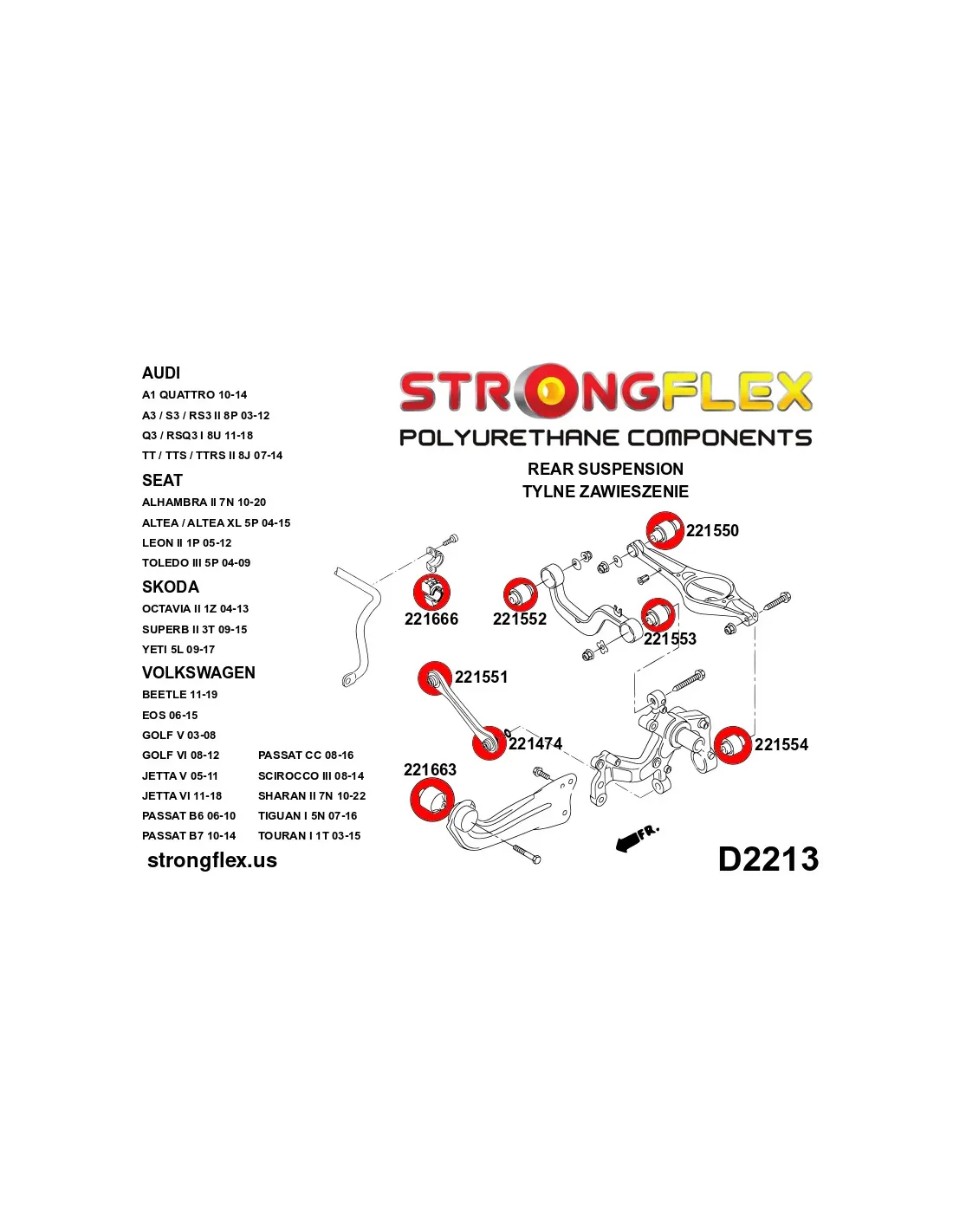 AUDI
A1 QUATTRO 10-14
A3 / S3 / RS3 II 8P 03-12
Q3 / RSQ3 I 8U 11-18
TT / TTS / TTRS II 8J 07-14

SEAT
ALHAMBRA II 7N 10-20
ALTEA / ALTEA XL 5P 04-15
LEON II 1P 05-12
TOLEDO III 5P 04-09

SKODA
OCTAVIA II 1Z 04-13
SUPERB II 3T 09-15
YETI 5L 09-17

VOLKSWAGEN
BEETLE 11-19
EOS 06-15
GOLF V 03-08
GOLF VI 08-12
JETTA V 05-11
JETTA VI 11-18
PASSAT B6 06-10
PASSAT B7 10-14

PASSAT CC 08-16
SCIROCCO III 08-14
SHARAN II 7N 10-22
TIGUAN I 5N 07-16
TOURAN I 1T 03-15

strongflex.us

STRONGFLEX
POLYURETHANE COMPONENTS

REAR SUSPENSION
TYLNE ZAWIESZENIE

221550
221666
221552
221553
221551
221474
221554
221663
FR.

D2213