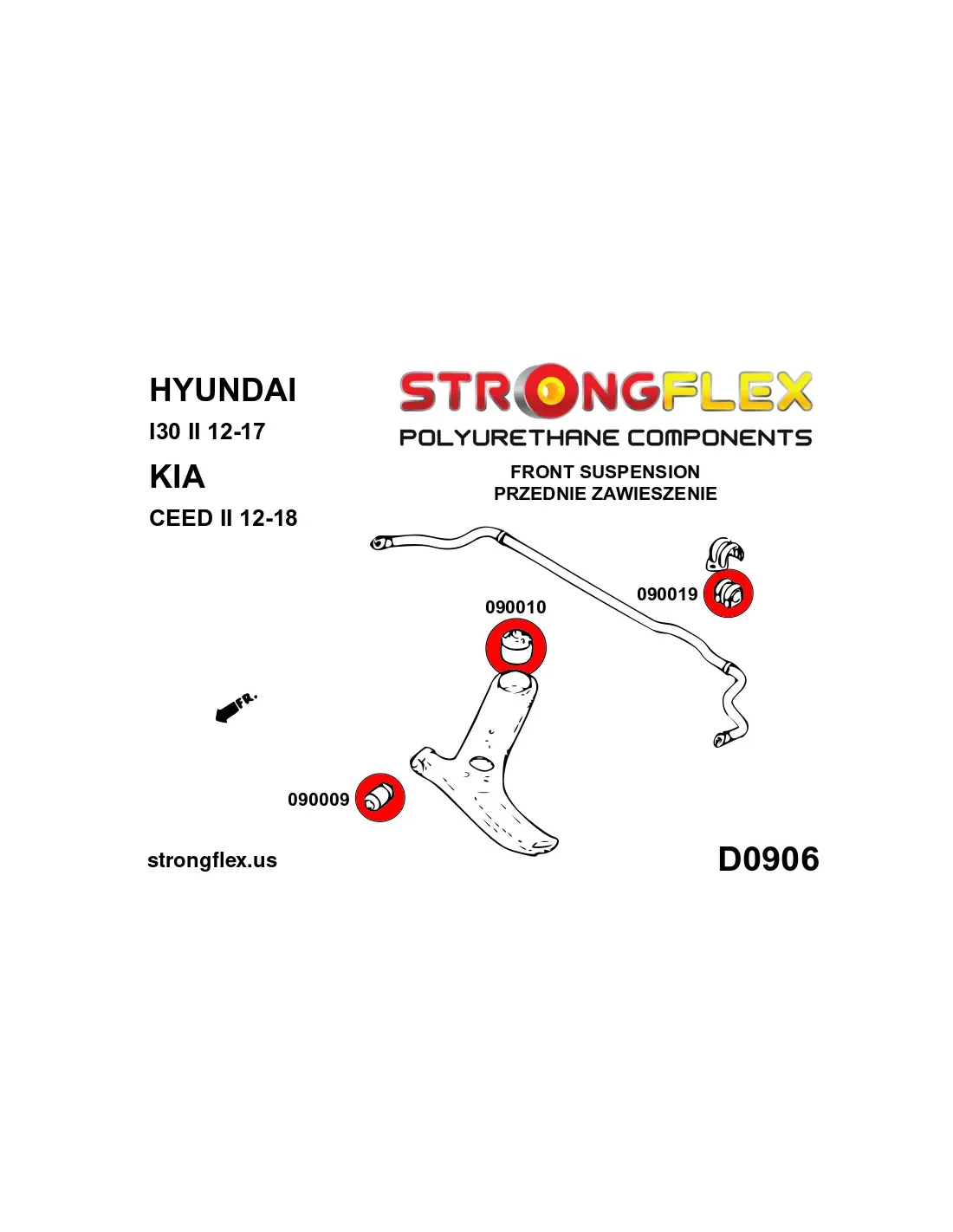 HYUNDAI
I30 II 12-17
KIA
CEED II 12-18

STRONGFLEX
POLYURETHANE COMPONENTS

FRONT SUSPENSION
PRZEDNIE ZAWIESZENIE

090019
090010
FR.
090009

strongflex.us

D0906