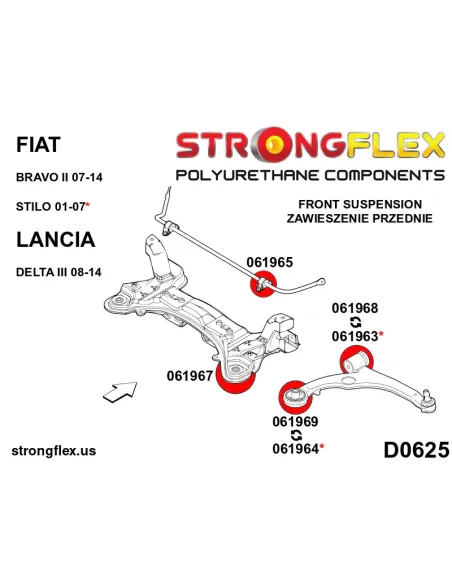 FIAT

BRAVO II 07-14

STILO 01-07*

LANCIA

DELTA III 08-14

STRONGFLEX

POLYURETHANE COMPONENTS

FRONT SUSPENSION
ZAWIESZENIE PRZEDNIE

061965

061968

061963*

061967

061969

061964*

strongflex.us

D0625