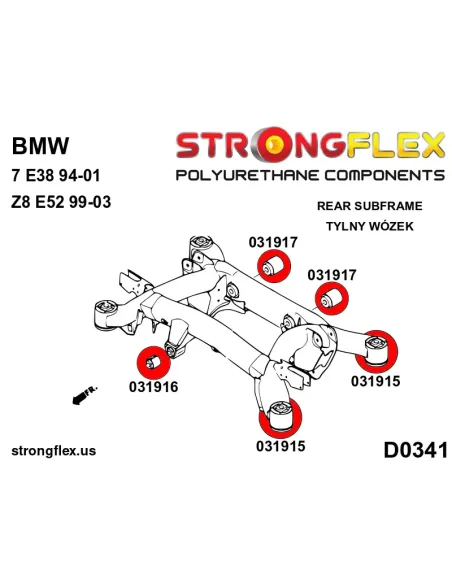 BMW
7 E38 94-01
Z8 E52 99-03

STRONGFLEX
POLYURETHANE COMPONENTS

REAR SUBFRAME
TYLNY WÓZEK

031917
031917
031916
031915
031915
FR.

strongflex.us

D0341