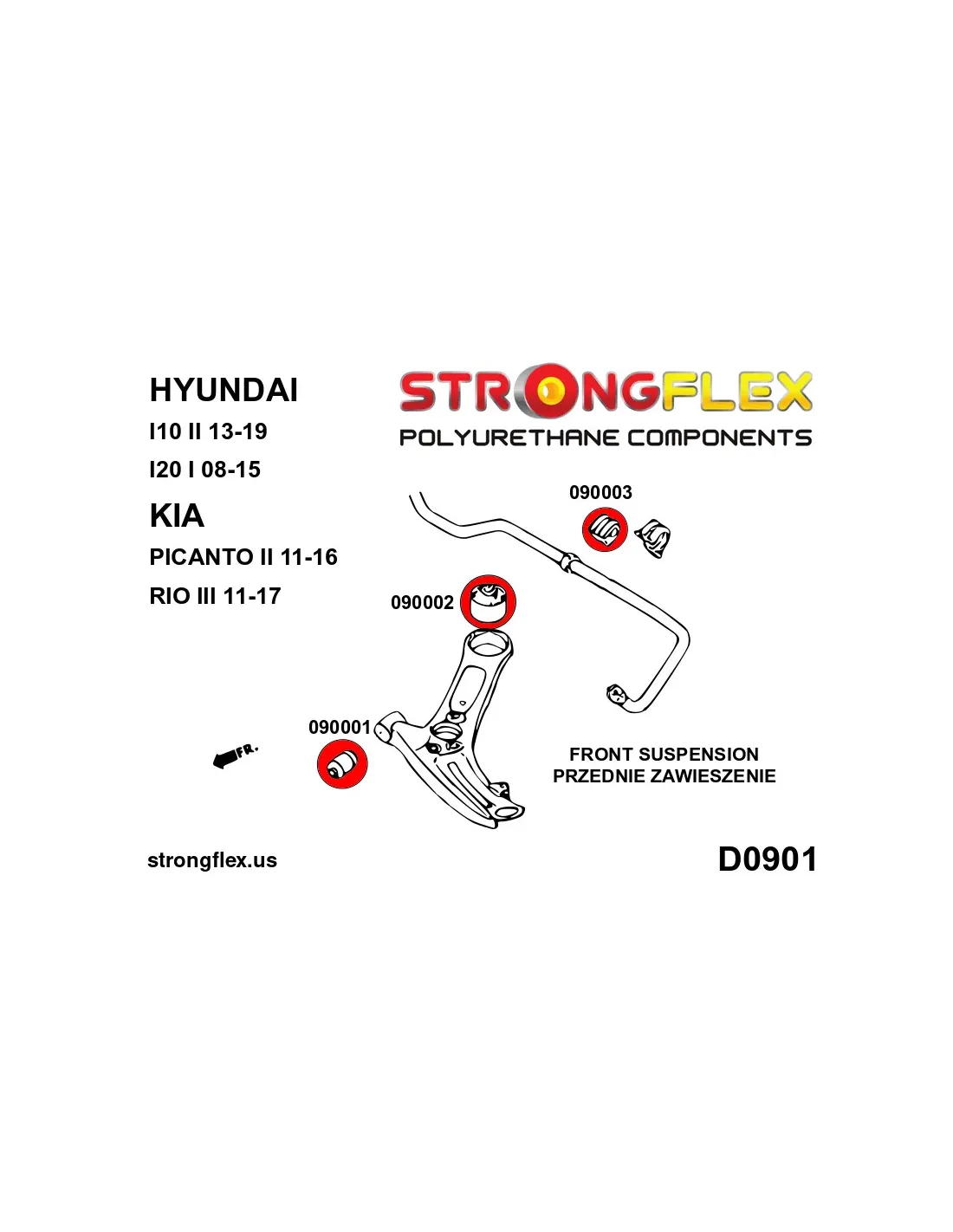 HYUNDAI

I10 II 13-19

I20 I 08-15

KIA

PICANTO II 11-16

RIO III 11-17

STRONGFLEX

POLYURETHANE COMPONENTS

090003

090002

090001

FR.

FRONT SUSPENSION
PRZEDNIE ZAWIESZENIE

strongflex.us

D0901