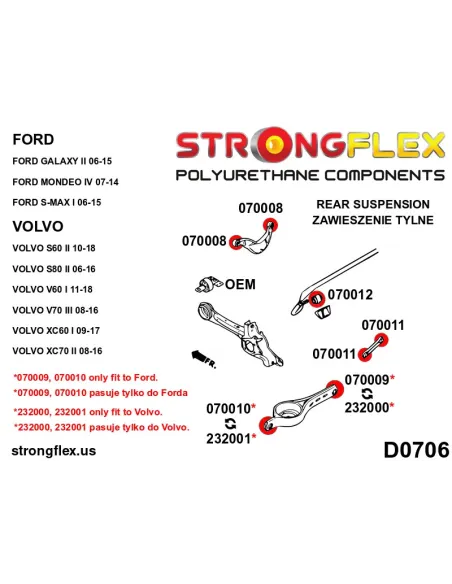 FORD
FORD GALAXY II 06-15
FORD MONDEO IV 07-14
FORD S-MAX I 06-15

VOLVO
VOLVO S60 II 10-18
VOLVO S80 II 06-16
VOLVO V60 I 11-18
VOLVO V70 III 08-16
VOLVO XC60 I 09-17
VOLVO XC70 II 08-16

*070009, 070010 only fit to Ford.
*070009, 070010 pasuje tylko do Forda
*232000, 232001 only fit to Volvo.
*232000, 232001 pasuje tylko do Volvo.

strongflex.us

STRONGFLEX
POLYURETHANE COMPONENTS

REAR SUSPENSION
ZAWIESZENIE TYLNE

070008
070008
OEM
070012
070011
070011
FR.
070009*
232000*
070010*
232001*

D0706