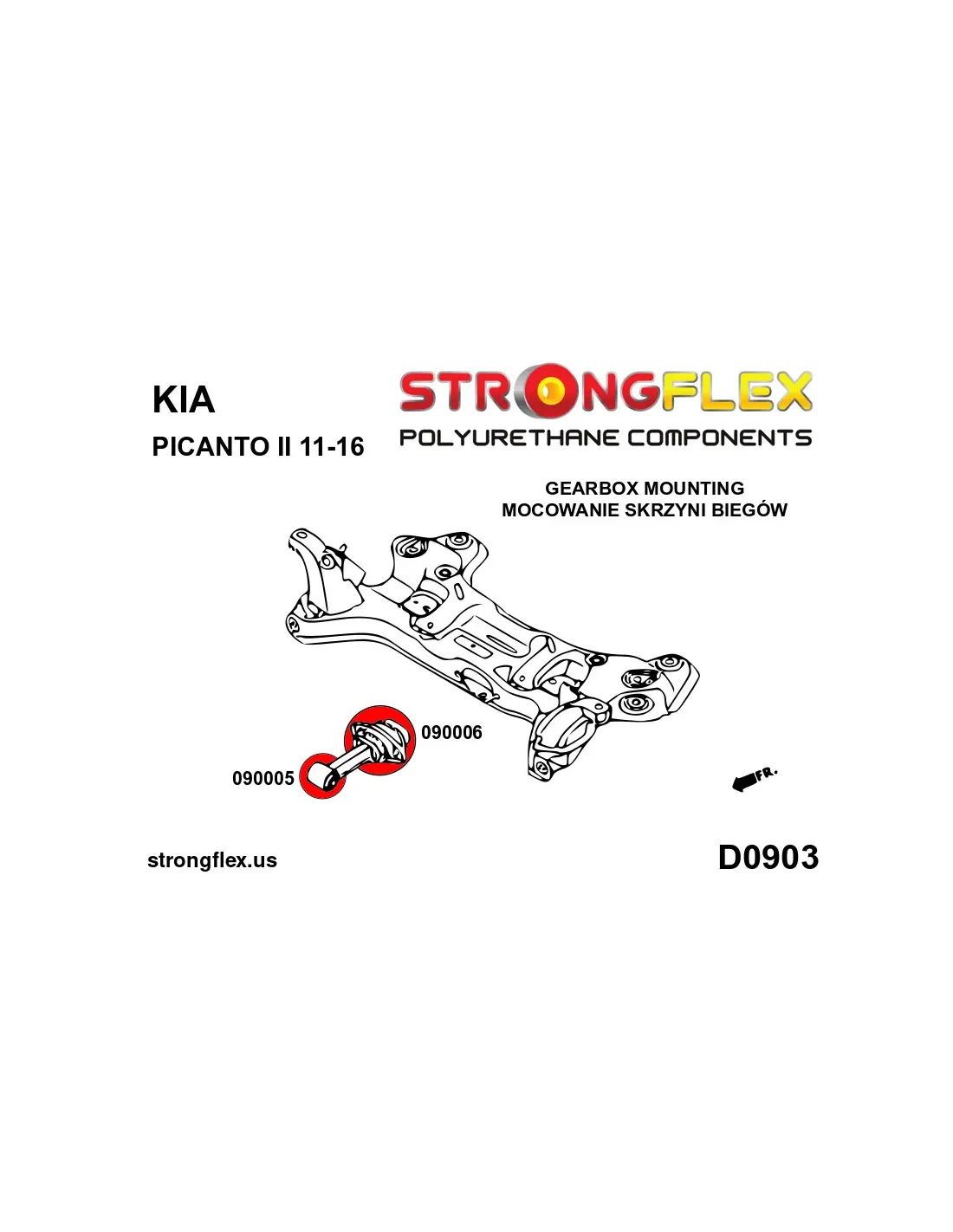 KIA

PICANTO II 11-16

STRONGFLEX

POLYURETHANE COMPONENTS

GEARBOX MOUNTING
MOCOWANIE SKRZYNI BIEGÓW

090006

090005

FR.

strongflex.us

D0903