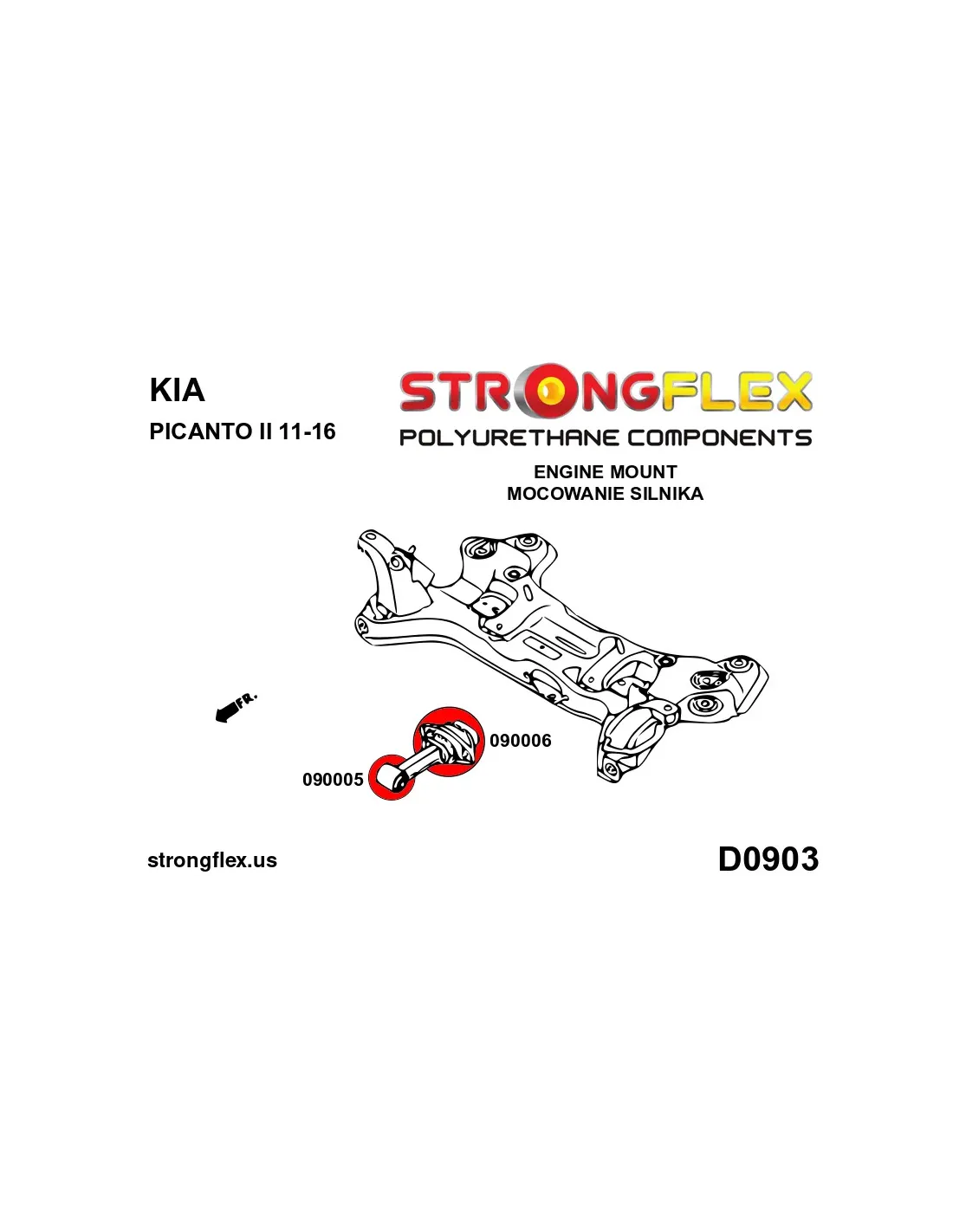 KIA

PICANTO II 11-16

STRONGFLEX

POLYURETHANE COMPONENTS

ENGINE MOUNT
MOCOWANIE SILNIKA

FR.

090006

090005

strongflex.us

D0903