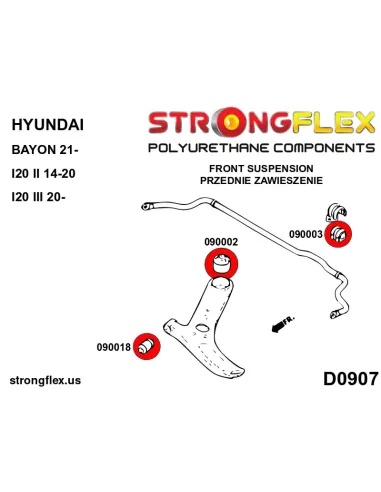 HYUNDAI

BAYON 21-

I20 II 14-20

I20 III 20-

STRONGFLEX

POLYURETHANE COMPONENTS

FRONT SUSPENSION
PRZEDNIE ZAWIESZENIE

090003

090002

FR.

090018

strongflex.us

D0907