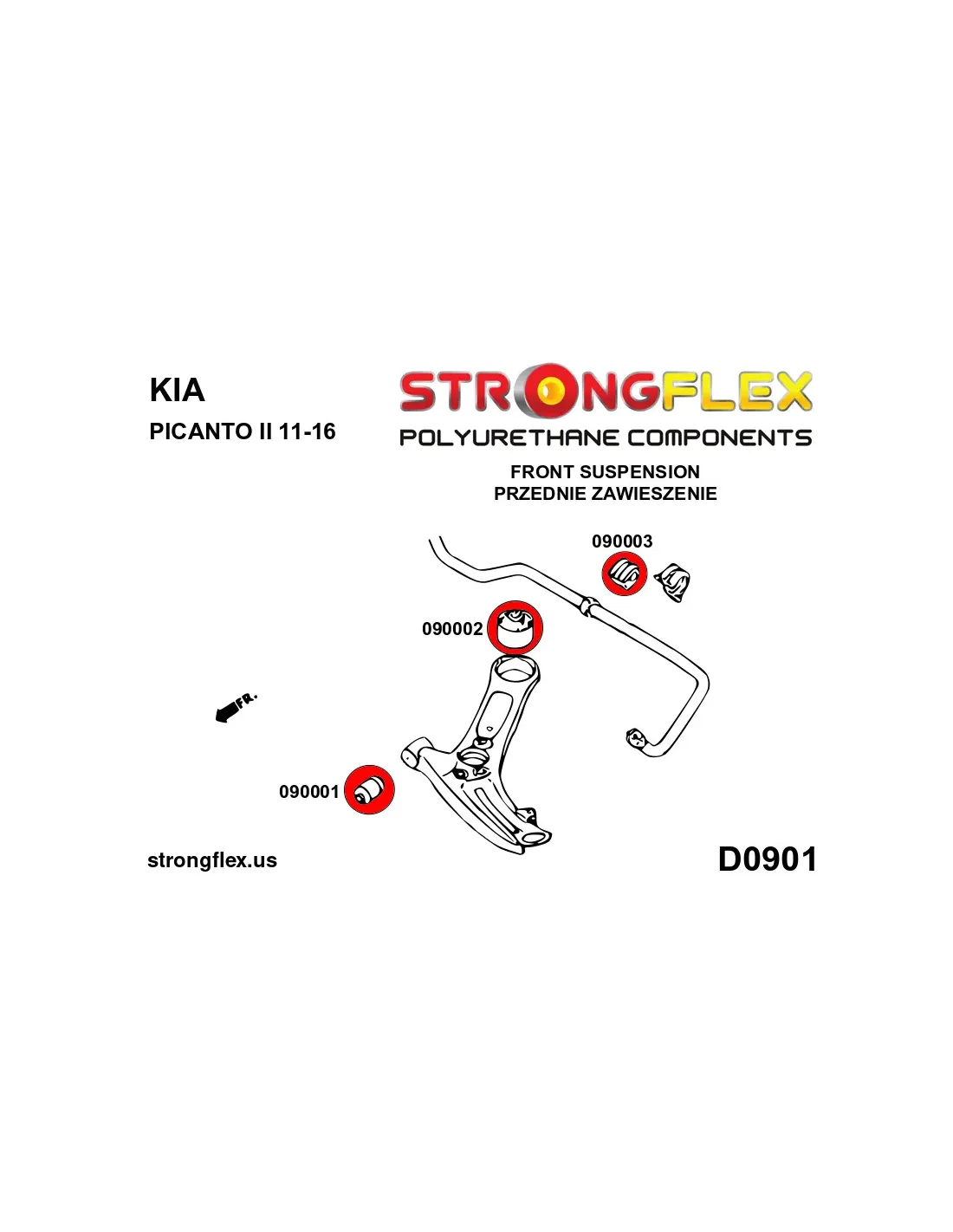 KIA
PICANTO II 11-16

STRONGFLEX
POLYURETHANE COMPONENTS

FRONT SUSPENSION
PRZEDNIE ZAWIESZENIE

090003

090002

FR.

090001

strongflex.us

D0901