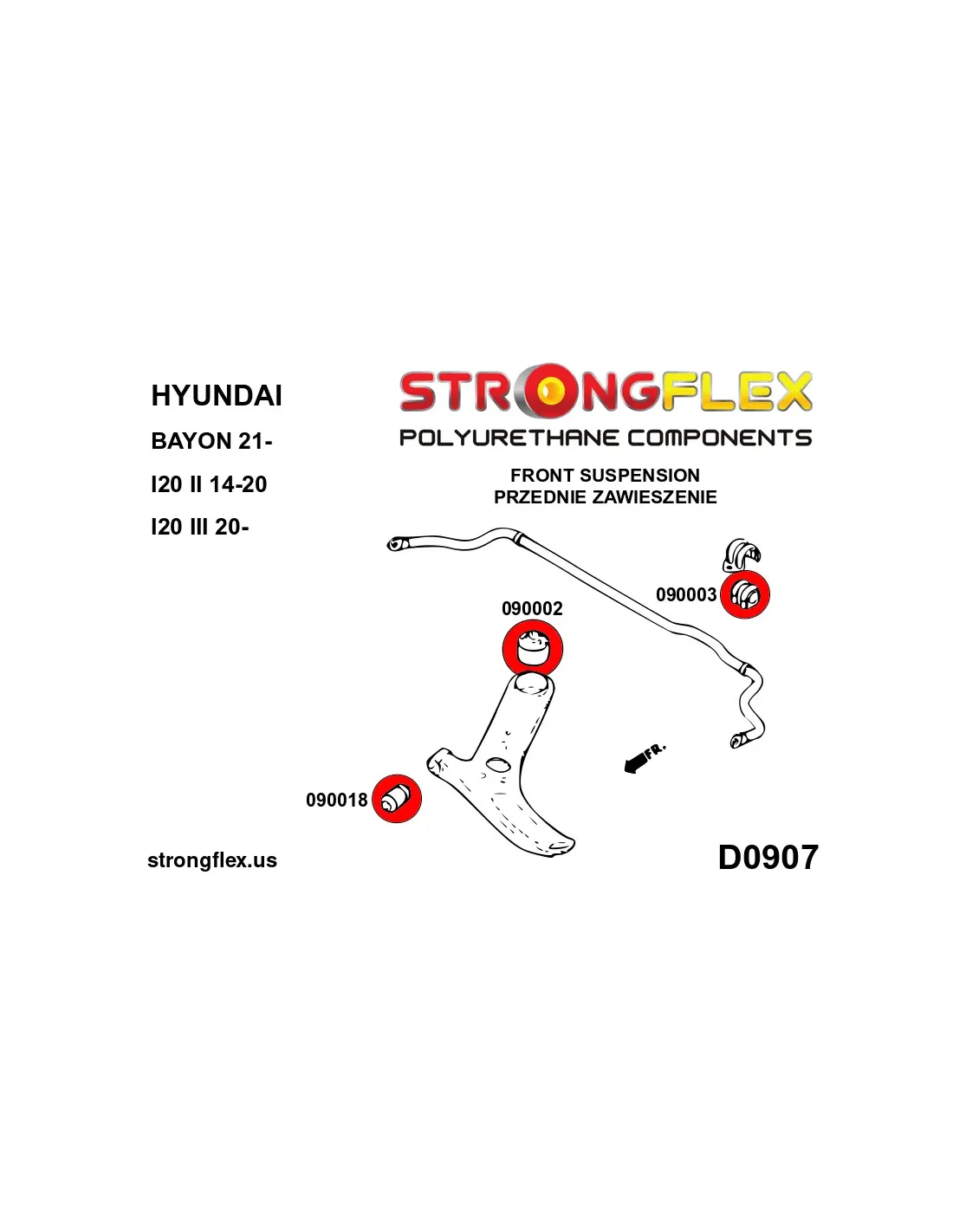 HYUNDAI

BAYON 21-

I20 II 14-20

I20 III 20-

STRONGFLEX

POLYURETHANE COMPONENTS

FRONT SUSPENSION
PRZEDNIE ZAWIESZENIE

090003

090002

FR.

090018

strongflex.us

D0907